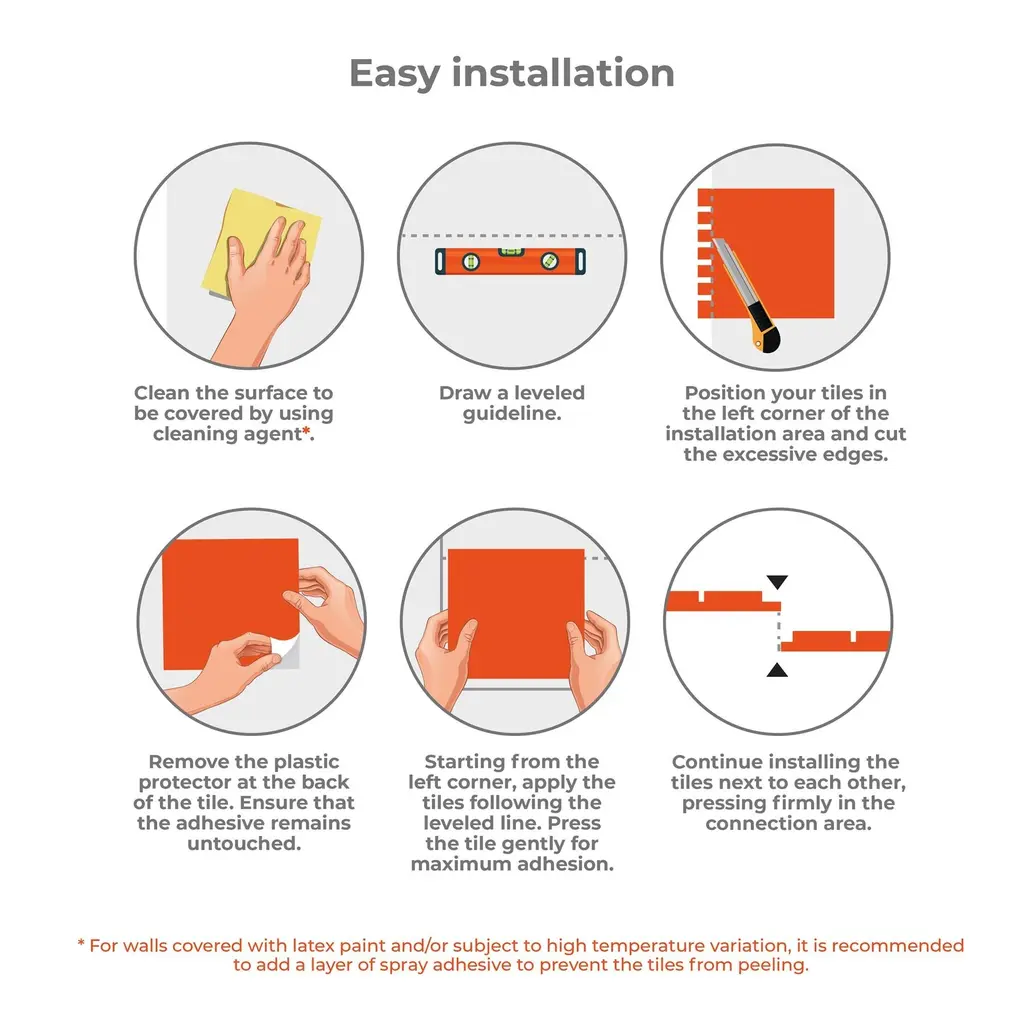 Easy installation

Clean the surface to be covered by using cleaning agent*.

Draw a leveled guideline.

Position your tiles in the left corner of the installation area and cut the excessive edges.

Remove the plastic protector at the back of the tile. Ensure that the adhesive remains untouched.

Starting from the left corner, apply the tiles following the leveled line. Press the tile gently for maximum adhesion.

Continue installing the tiles next to each other, pressing firmly in the connection area.

* For walls covered with latex paint and/or subject to high temperature variation, it is recommended to add a layer of spray adhesive to prevent the tiles from peeling.