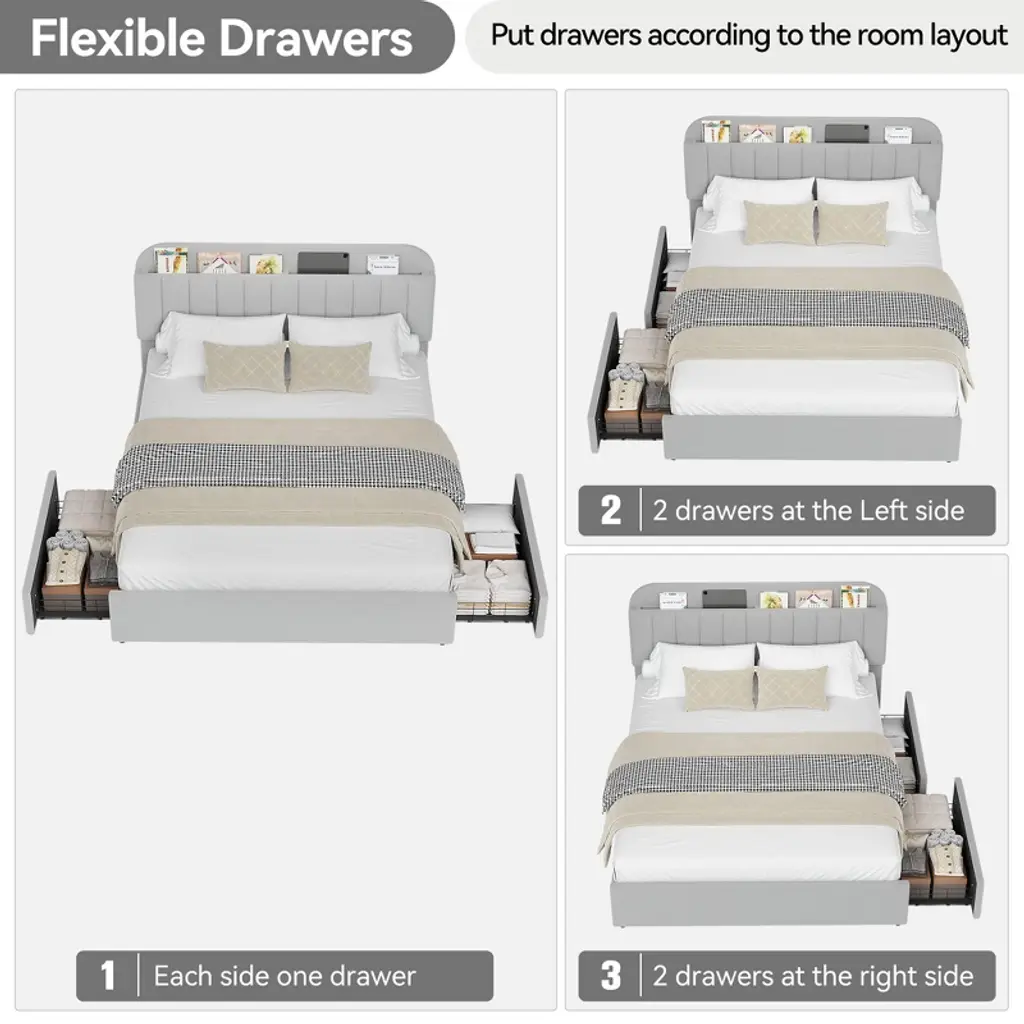 Flexible Drawers

Put drawers according to the room layout

1 Each side one drawer

2 2 drawers at the Left side

3 2 drawers at the right side