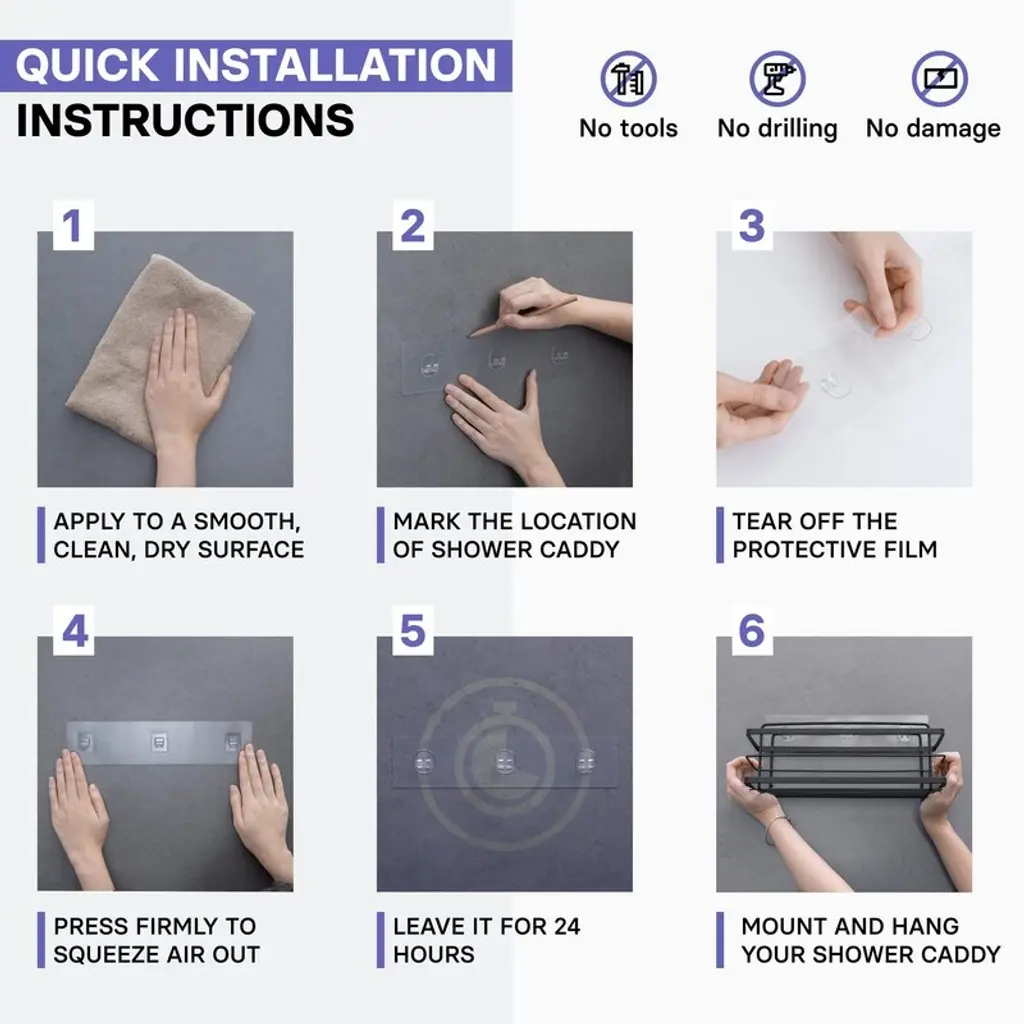 QUICK INSTALLATION
INSTRUCTIONS

No tools
No drilling
No damage

1
APPLY TO A SMOOTH, CLEAN, DRY SURFACE

2
MARK THE LOCATION OF SHOWER CADDY

3
TEAR OFF THE PROTECTIVE FILM

4
PRESS FIRMLY TO SQUEEZE AIR OUT

5
LEAVE IT FOR 24 HOURS

6
MOUNT AND HANG YOUR SHOWER CADDY