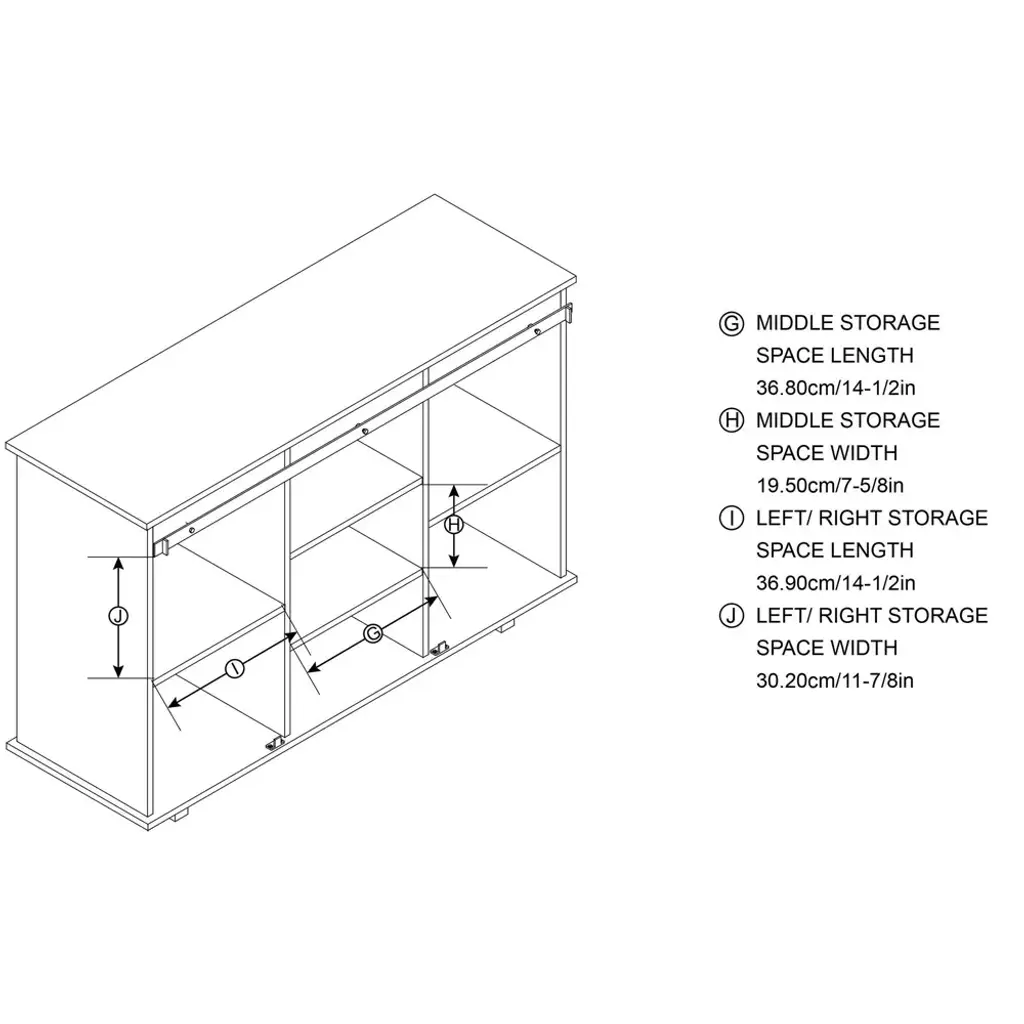 J

I

G

H

G MIDDLE STORAGE SPACE LENGTH 36.80cm/14-1/2in

H MIDDLE STORAGE SPACE WIDTH 19.50cm/7-5/8in

I LEFT/ RIGHT STORAGE SPACE LENGTH 36.90cm/14-1/2in

J LEFT/ RIGHT STORAGE SPACE WIDTH 30.20cm/11-7/8in