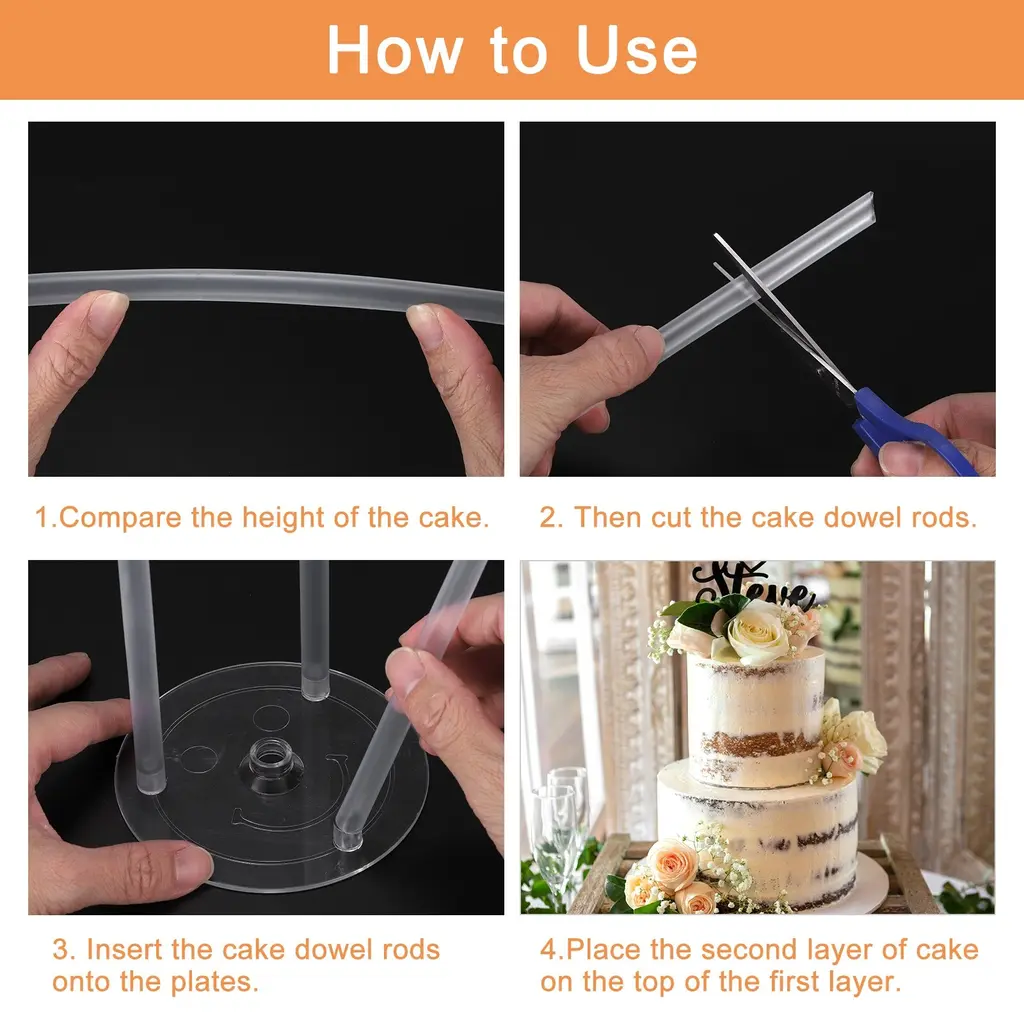 How to Use

1.Compare the height of the cake.

2. Then cut the cake dowel rods.

3. Insert the cake dowel rods onto the plates.

Steve

4.Place the second layer of cake on the top of the first layer.