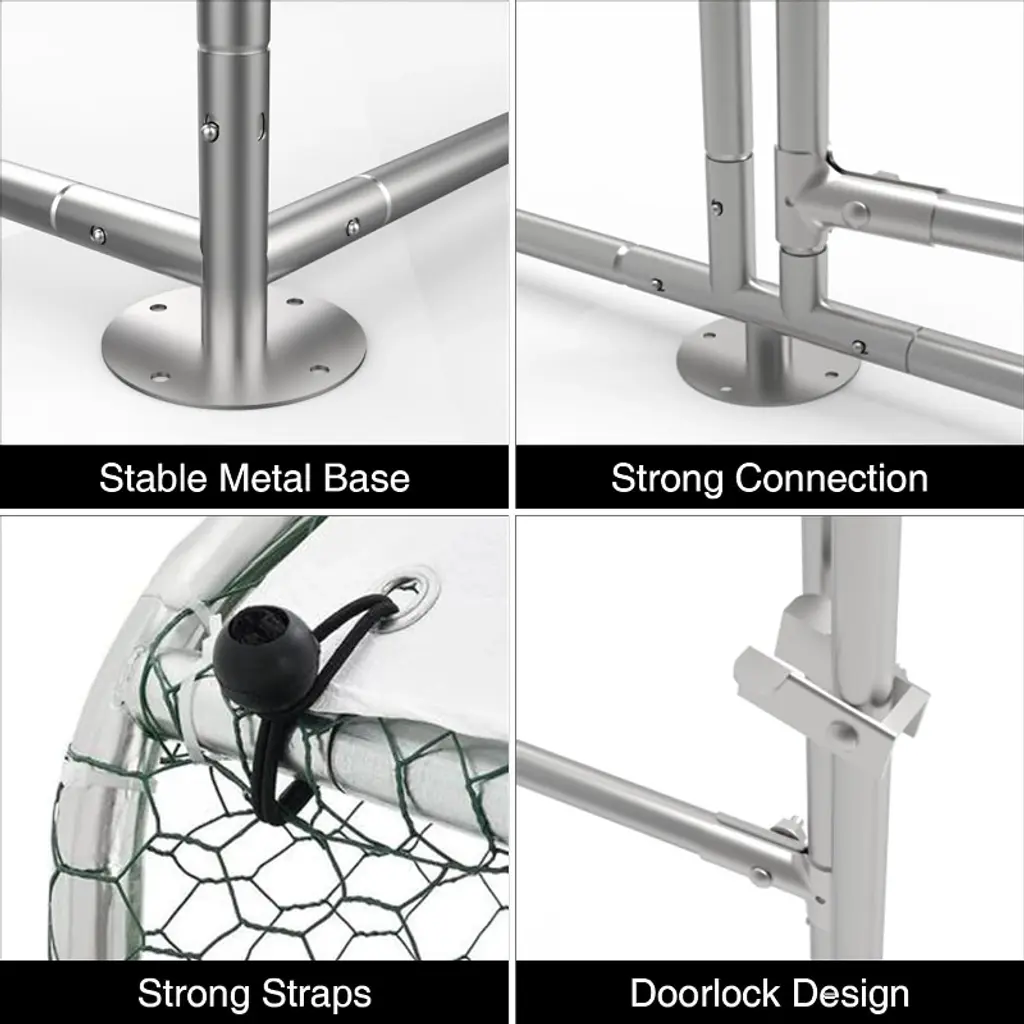 Stable Metal Base

Strong Connection

Strong Straps

Doorlock Design