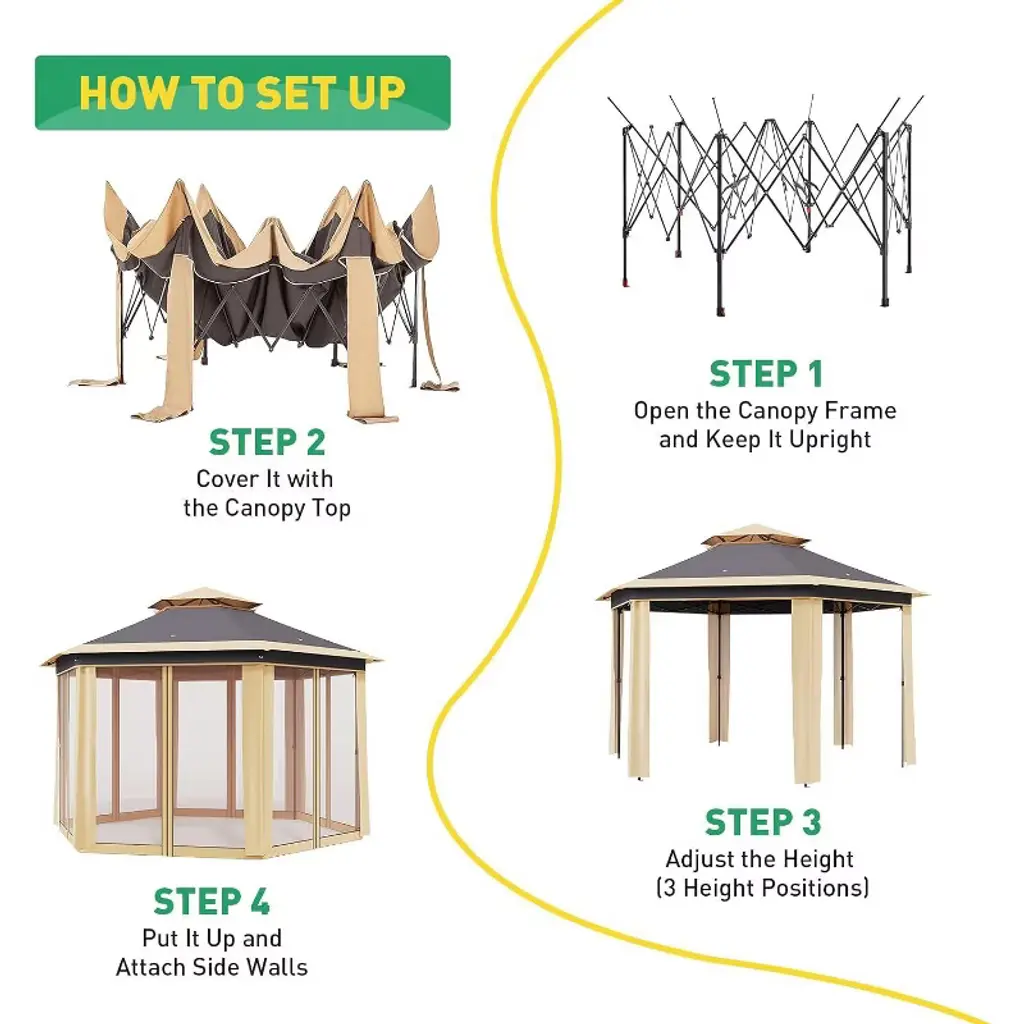 HOW TO SET UP

STEP 1
Open the Canopy Frame and Keep It Upright

STEP 2
Cover It with the Canopy Top

STEP 3
Adjust the Height (3 Height Positions)

STEP 4
Put It Up and Attach Side Walls