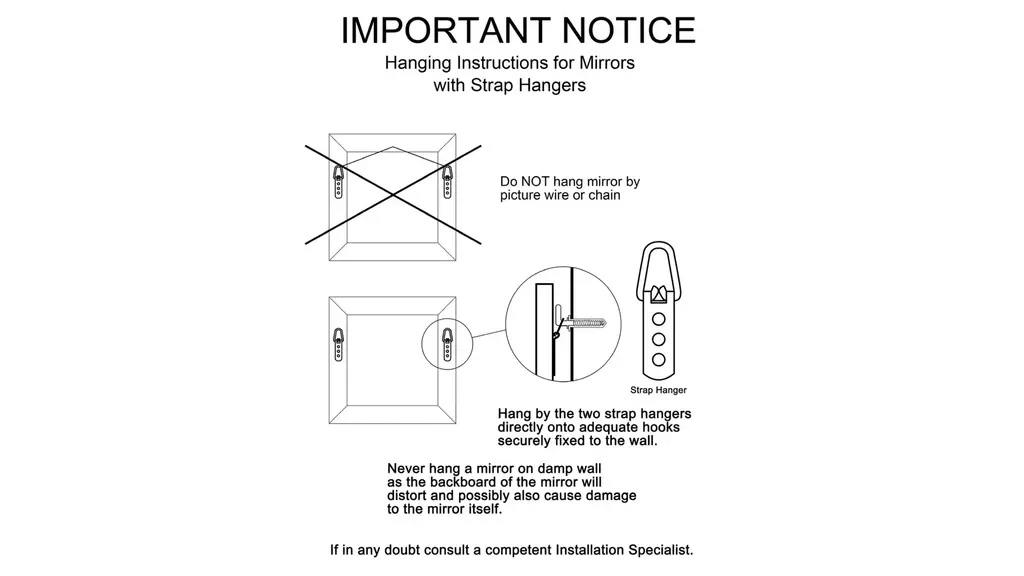 IMPORTANT NOTICE

Hanging Instructions for Mirrors with Strap Hangers

Do NOT hang mirror by picture wire or chain

Strap Hanger

Hang by the two strap hangers directly onto adequate hooks securely fixed to the wall.

Never hang a mirror on damp wall as the backboard of the mirror will distort and possibly also cause damage to the mirror itself.

If in any doubt consult a competent Installation Specialist.