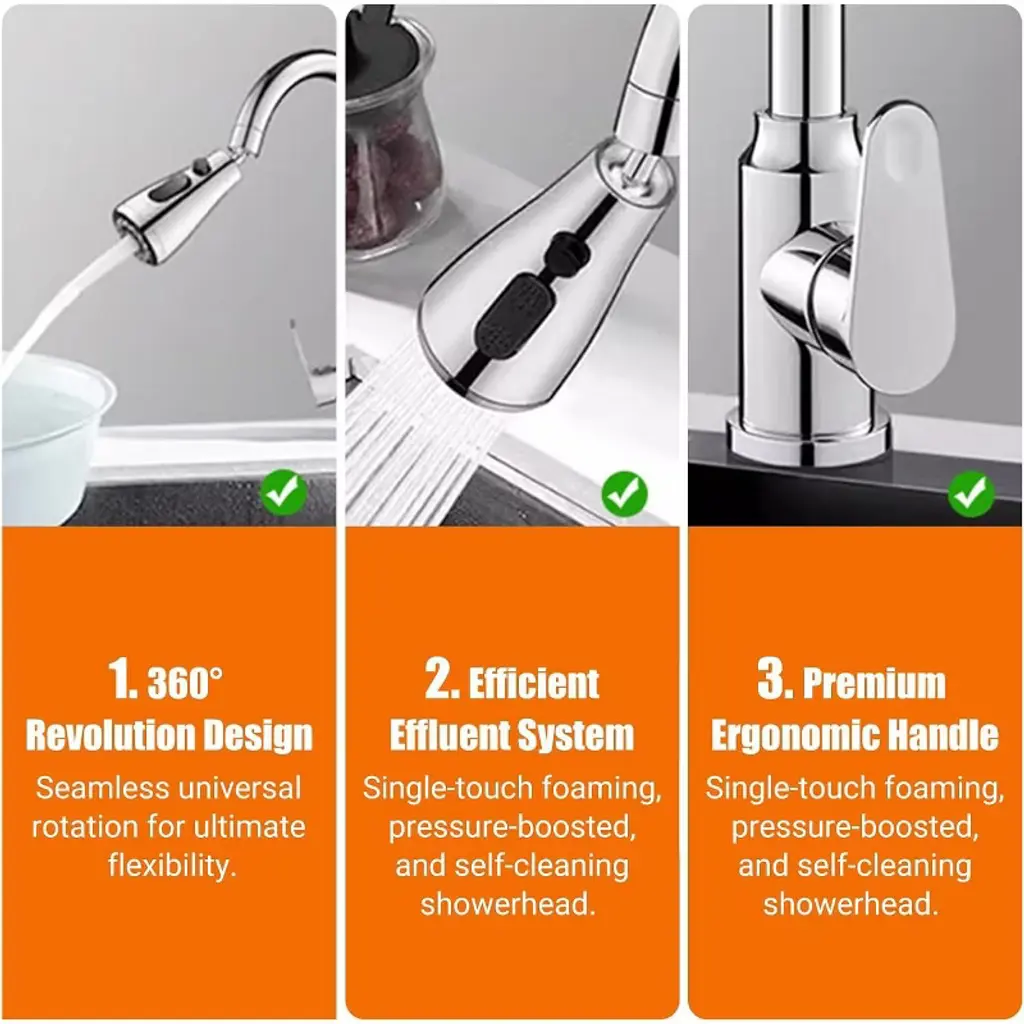 1. 360°
Revolution Design

Seamless universal rotation for ultimate flexibility.

2. Efficient
Effluent System

Single-touch foaming, pressure-boosted, and self-cleaning showerhead.

3. Premium
Ergonomic Handle

Single-touch foaming, pressure-boosted, and self-cleaning showerhead.