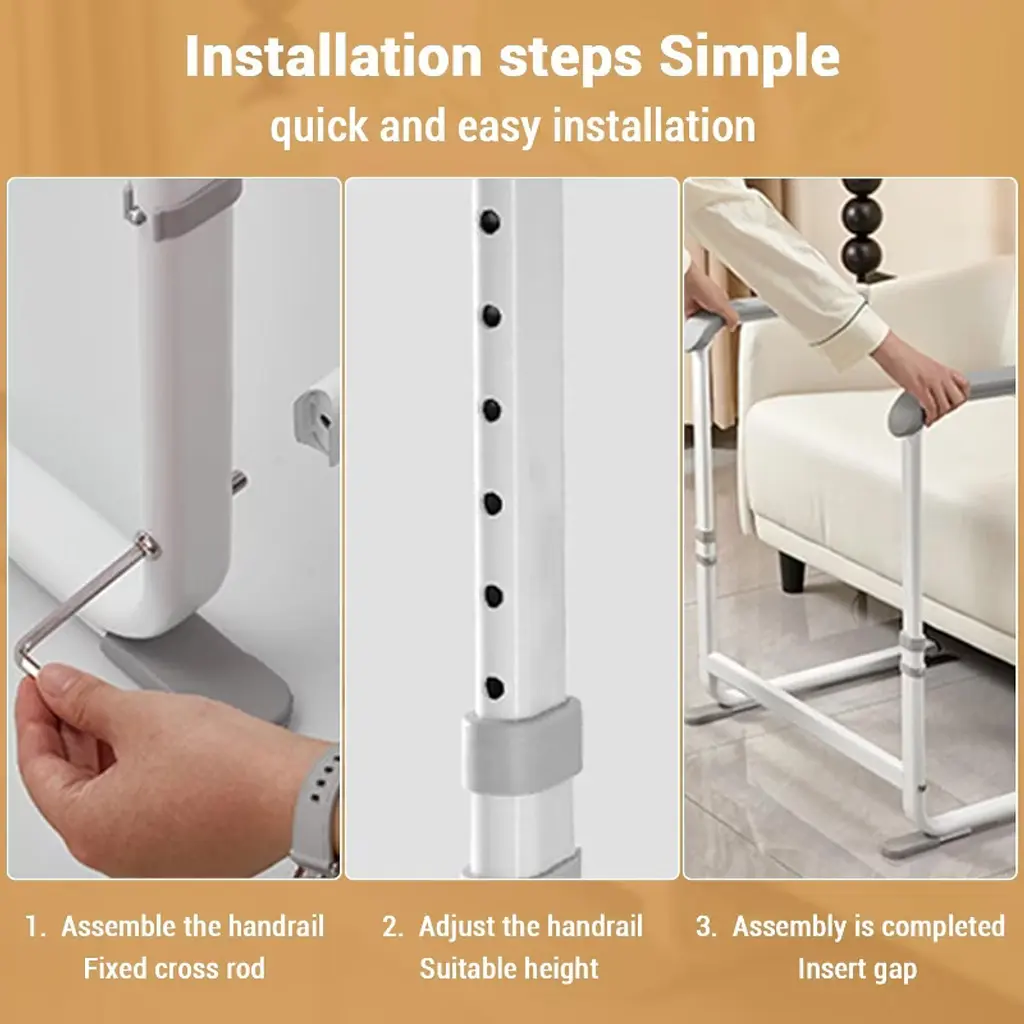 Installation steps Simple
quick and easy installation

1. Assemble the handrail
Fixed cross rod

2. Adjust the handrail
Suitable height

3. Assembly is completed
Insert gap