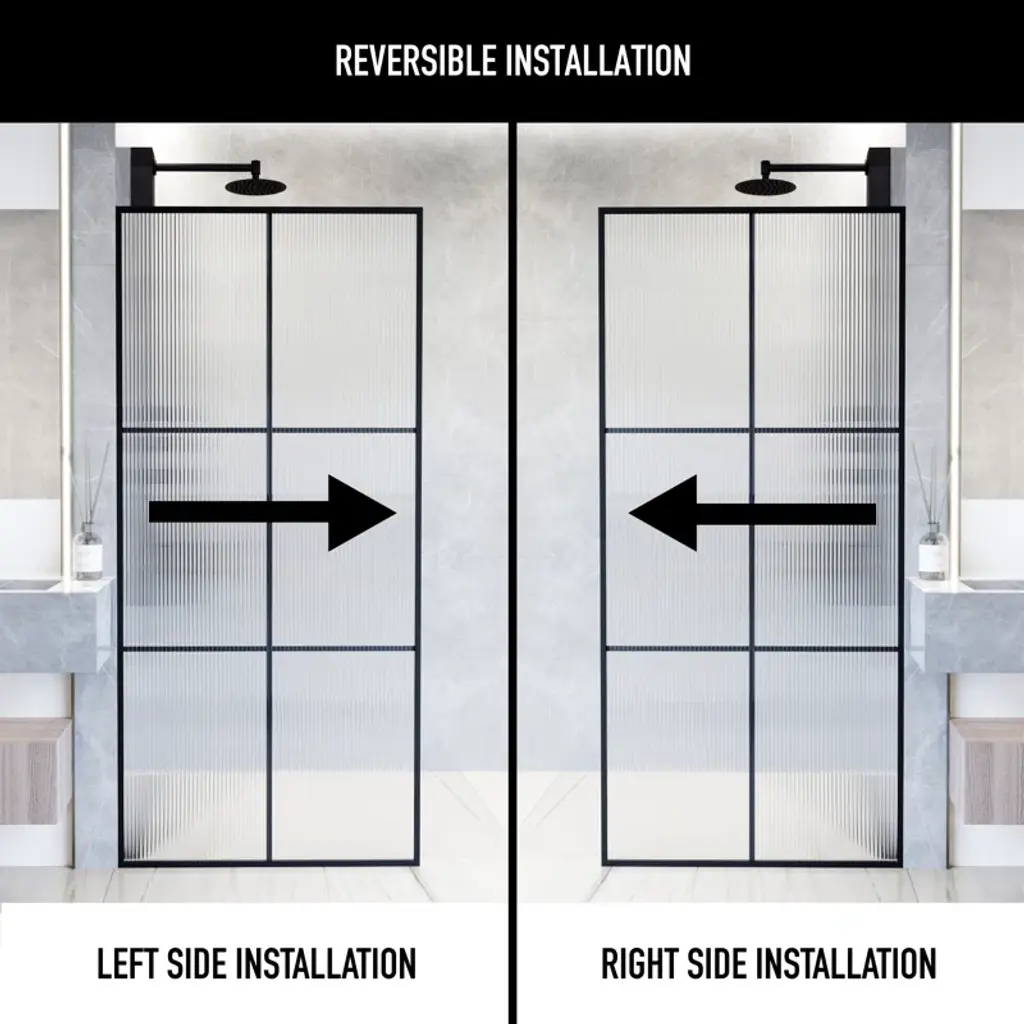 REVERSIBLE INSTALLATION

LEFT SIDE INSTALLATION

RIGHT SIDE INSTALLATION