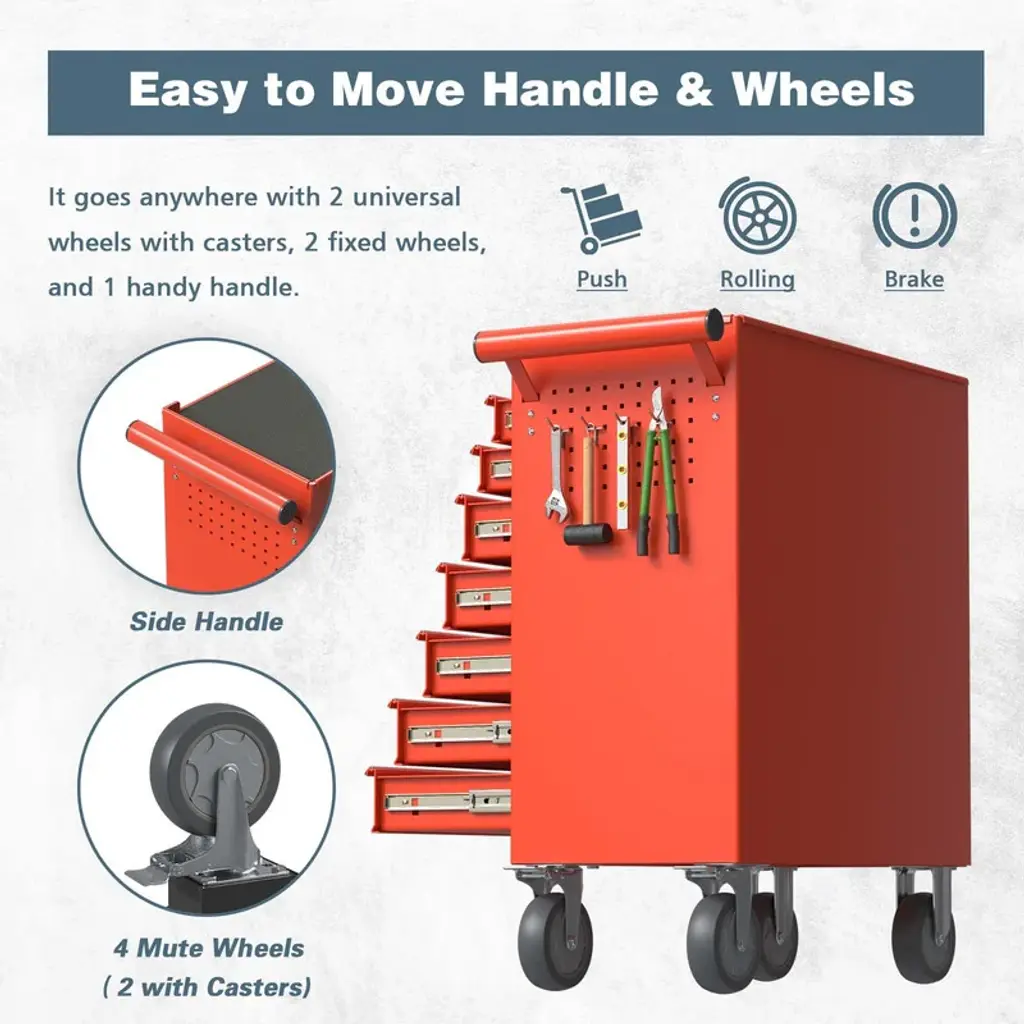 Easy to Move Handle & Wheels

It goes anywhere with 2 universal wheels with casters, 2 fixed wheels, and 1 handy handle.

Push

Rolling

Brake

Side Handle

4 Mute Wheels
( 2 with Casters)