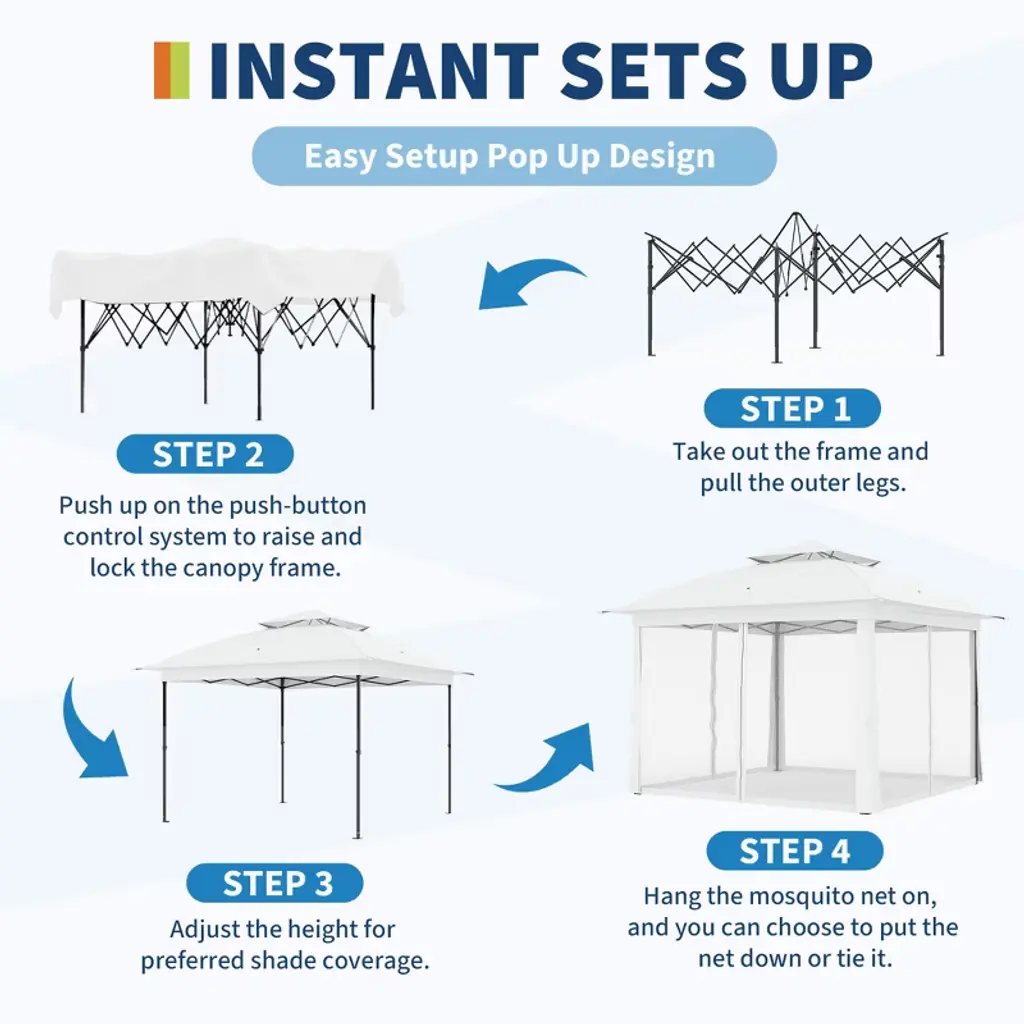 INSTANT SETS UP

Easy Setup Pop Up Design

STEP 1
Take out the frame and pull the outer legs.

STEP 2
Push up on the push-button control system to raise and lock the canopy frame.

STEP 3
Adjust the height for preferred shade coverage.

STEP 4
Hang the mosquito net on, and you can choose to put the net down or tie it.