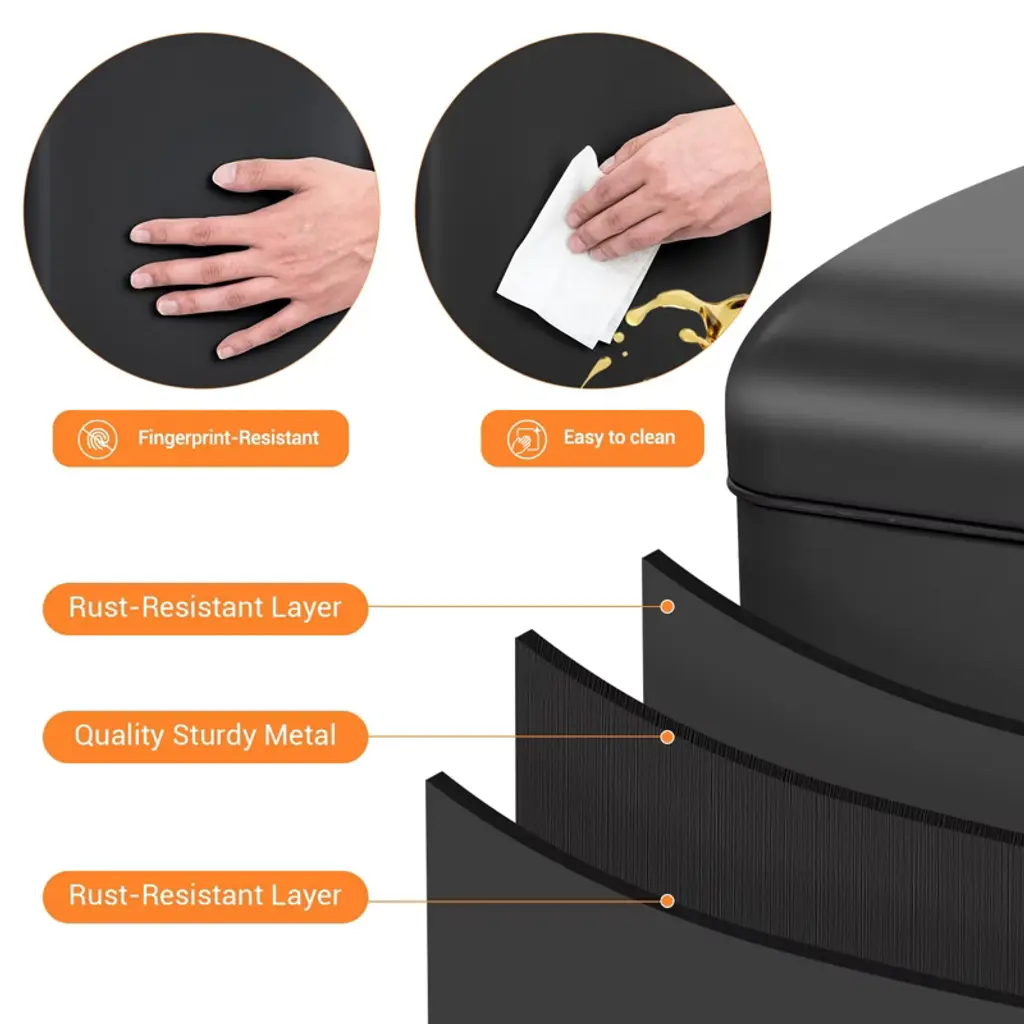 Fingerprint-Resistant

Easy to clean

Rust-Resistant Layer

Quality Sturdy Metal

Rust-Resistant Layer