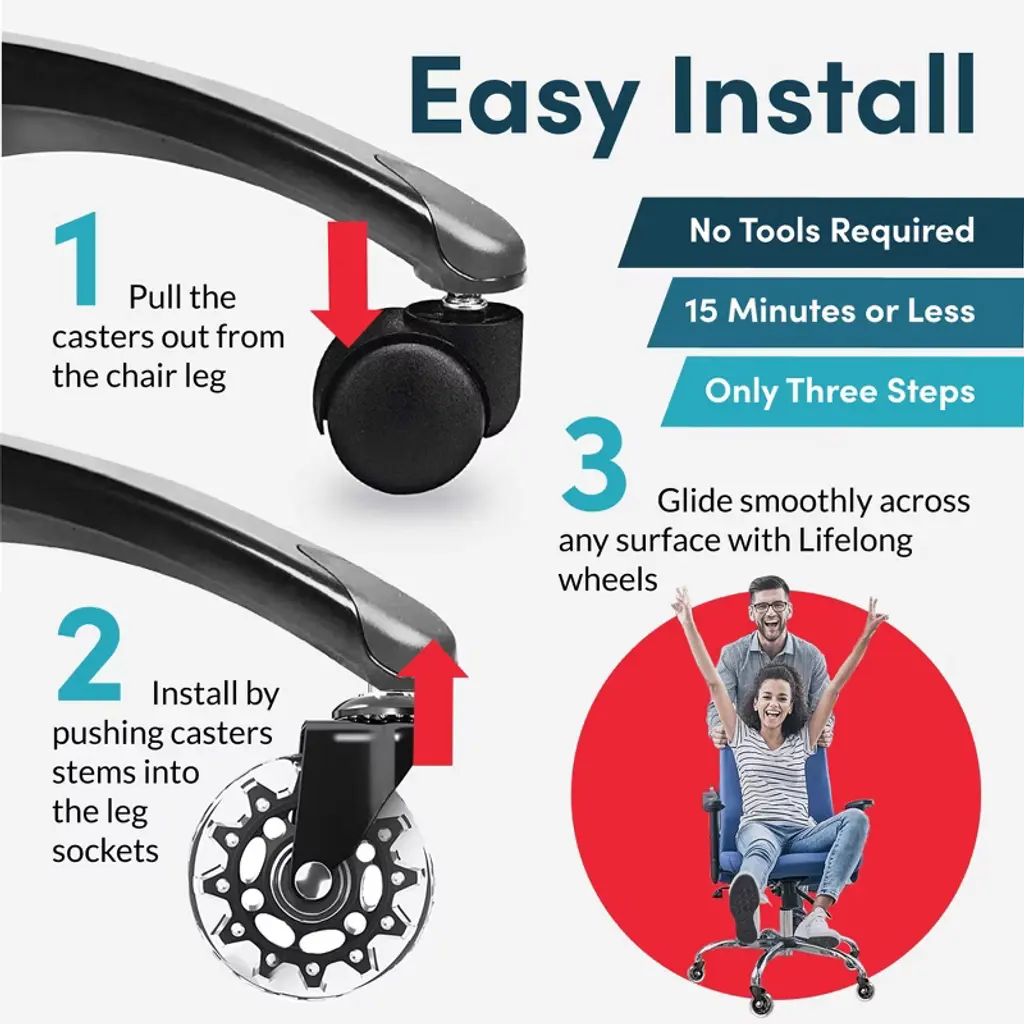 Easy Install

No Tools Required

15 Minutes or Less

Only Three Steps

1 Pull the casters out from the chair leg

2 Install by pushing casters stems into the leg sockets

3 Glide smoothly across any surface with Lifelong wheels