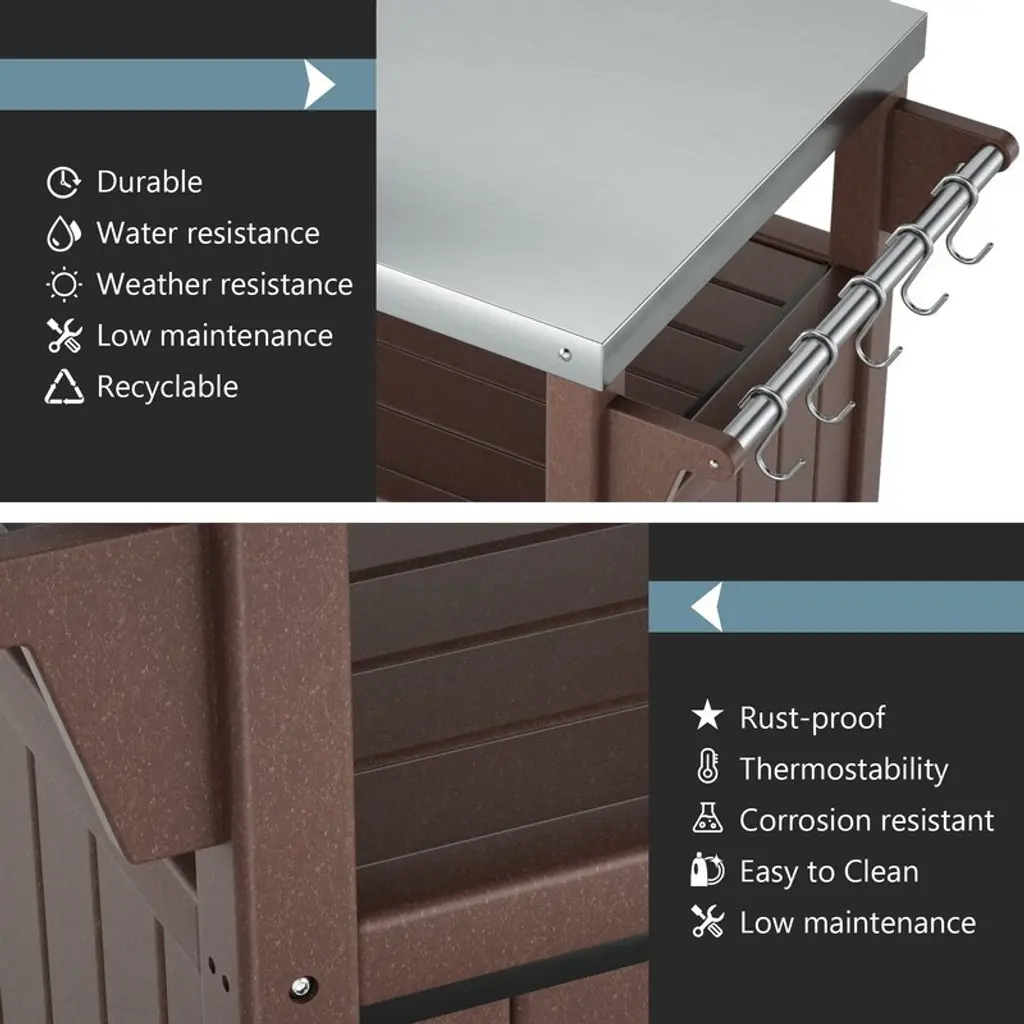 Durable
Water resistance
Weather resistance
Low maintenance
Recyclable

Rust-proof
Thermostability
Corrosion resistant
Easy to Clean
Low maintenance