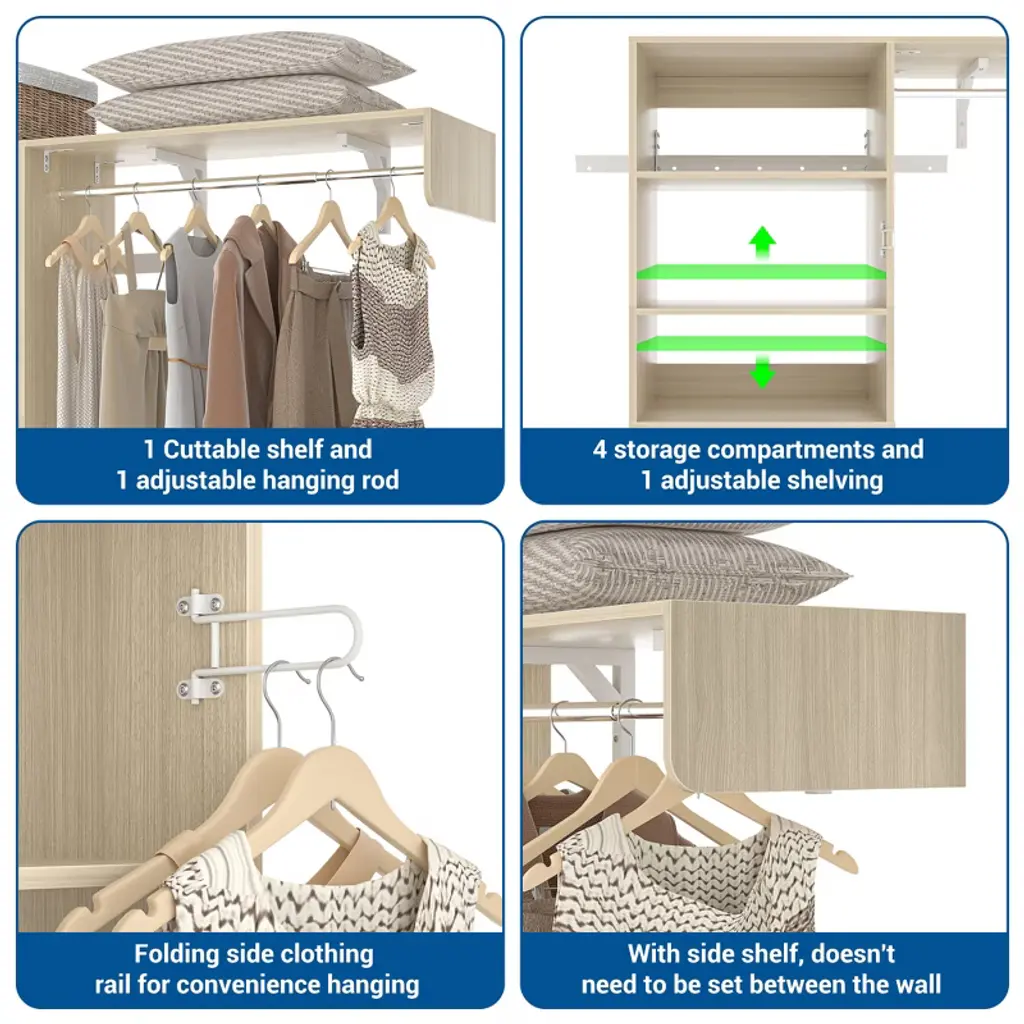 1 Cuttable shelf and
1 adjustable hanging rod

4 storage compartments and
1 adjustable shelving

Folding side clothing
rail for convenience hanging

With side shelf, doesn't
need to be set between the wall