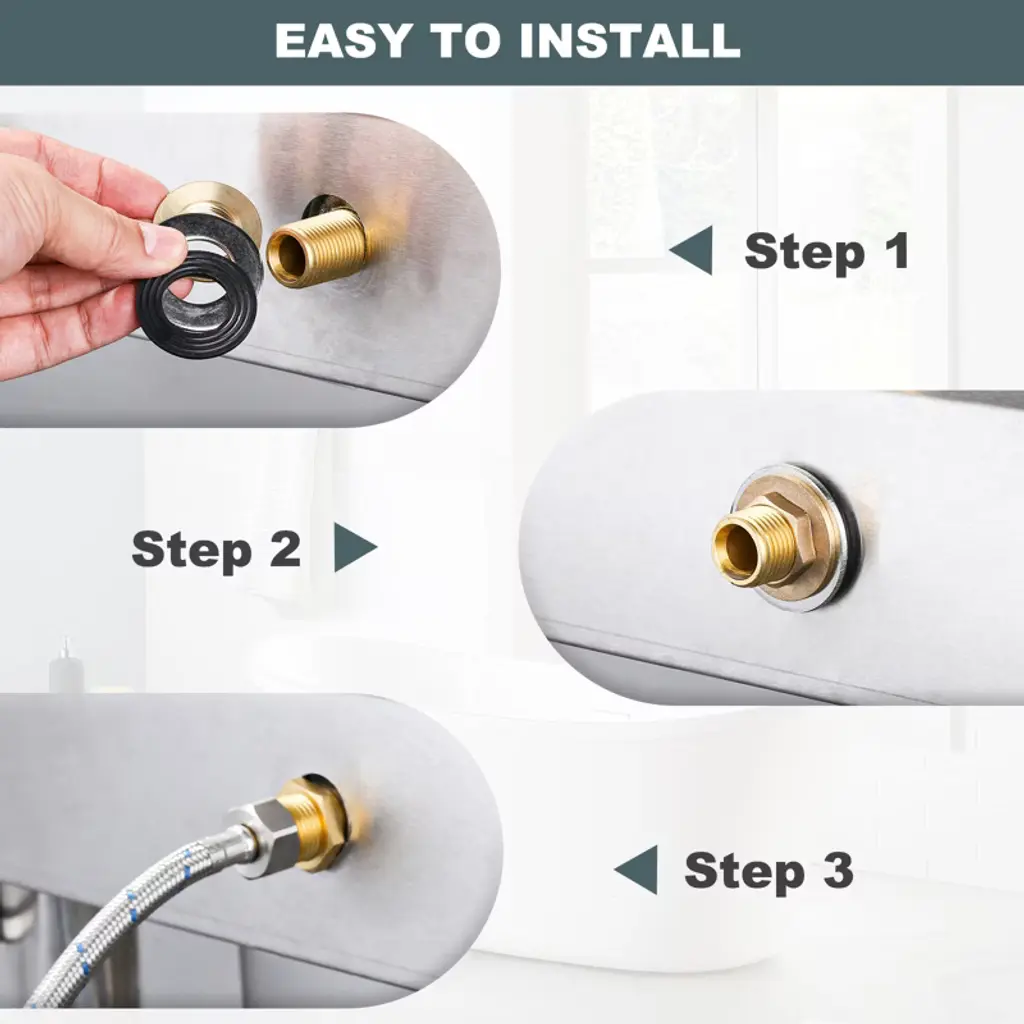 EASY TO INSTALL

Step 1

Step 2

Step 3