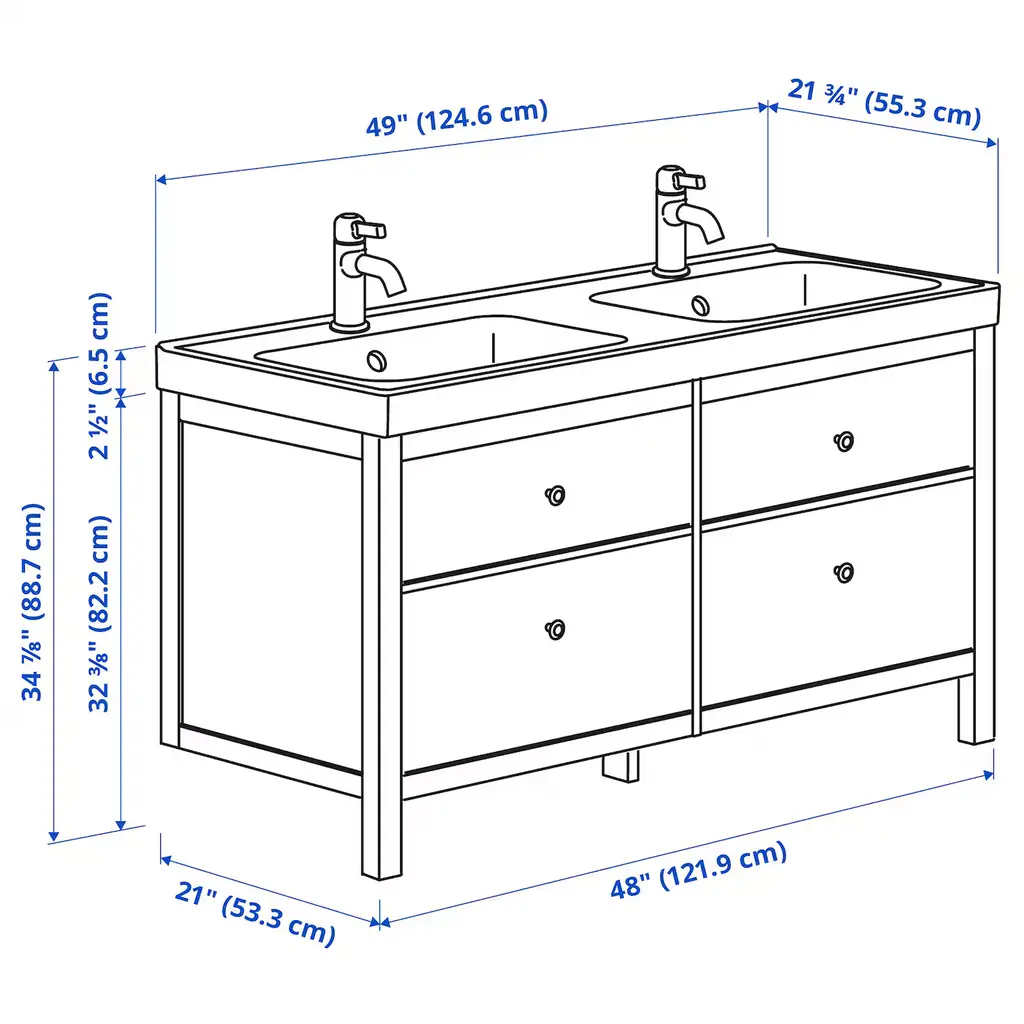 49" (124.6 cm)

21 ¾" (55.3 cm)

2 ½" (6.5 cm)

34 ⅞" (88.7 cm)

32 ⅜" (82.2 cm)

21" (53.3 cm)

48" (121.9 cm)