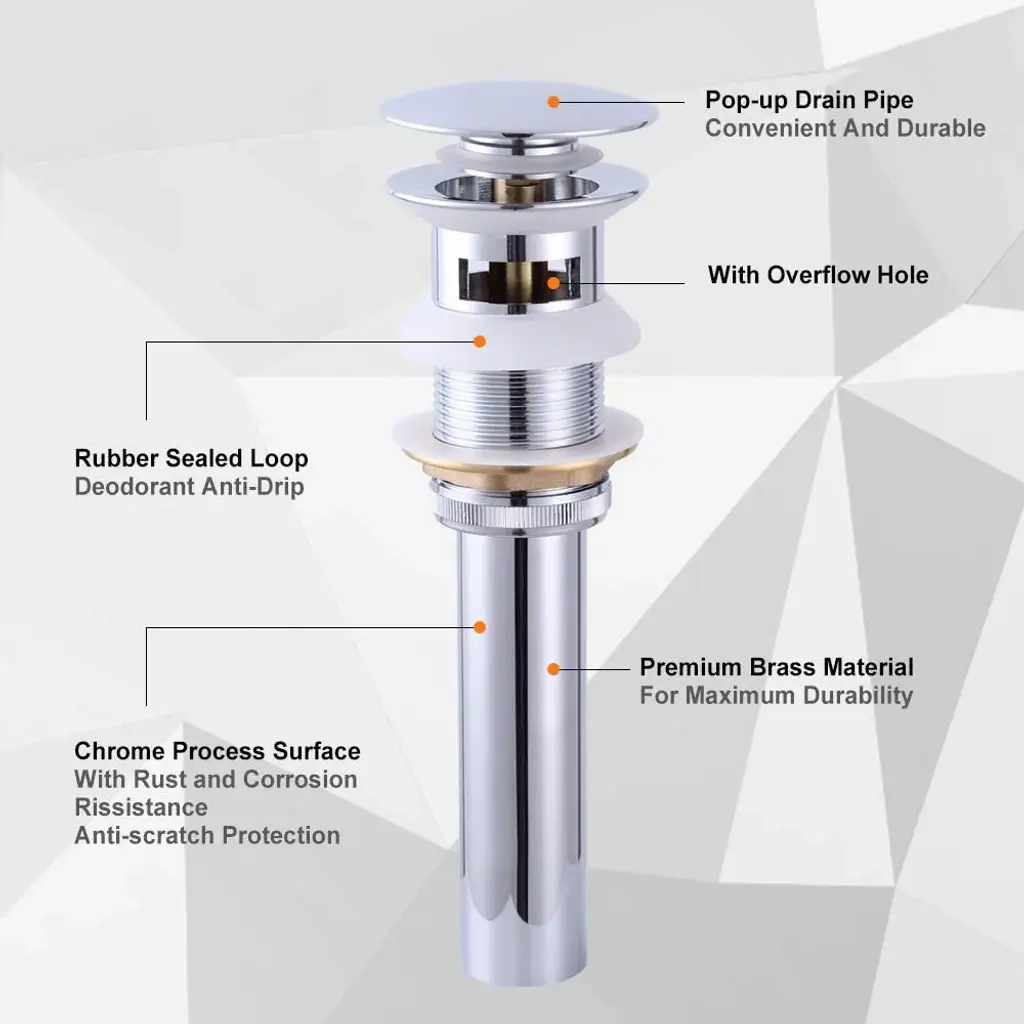 Pop-up Drain Pipe
Convenient And Durable

With Overflow Hole

Rubber Sealed Loop
Deodorant Anti-Drip

Premium Brass Material
For Maximum Durability

Chrome Process Surface
With Rust and Corrosion
Rissistance
Anti-scratch Protection