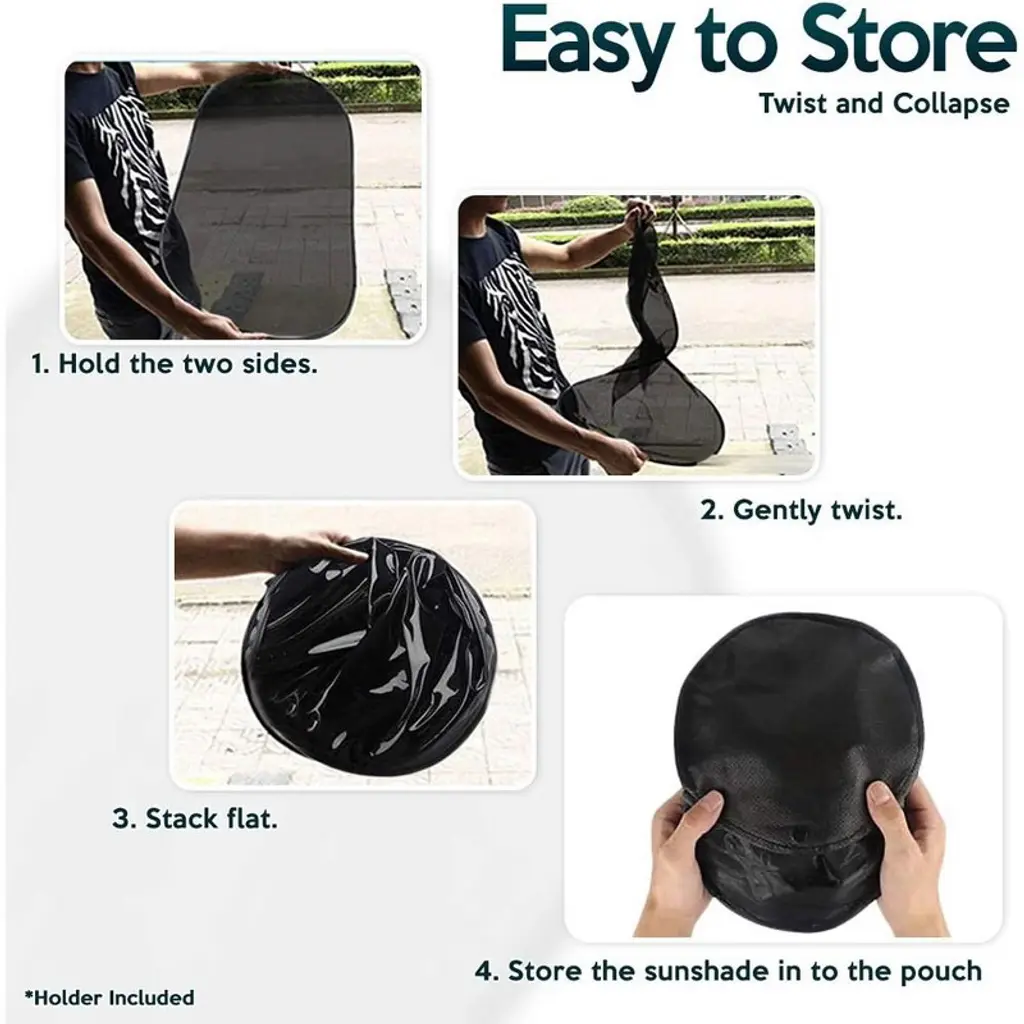 Easy to Store
Twist and Collapse

1. Hold the two sides.

2. Gently twist.

3. Stack flat.

4. Store the sunshade in to the pouch

*Holder Included