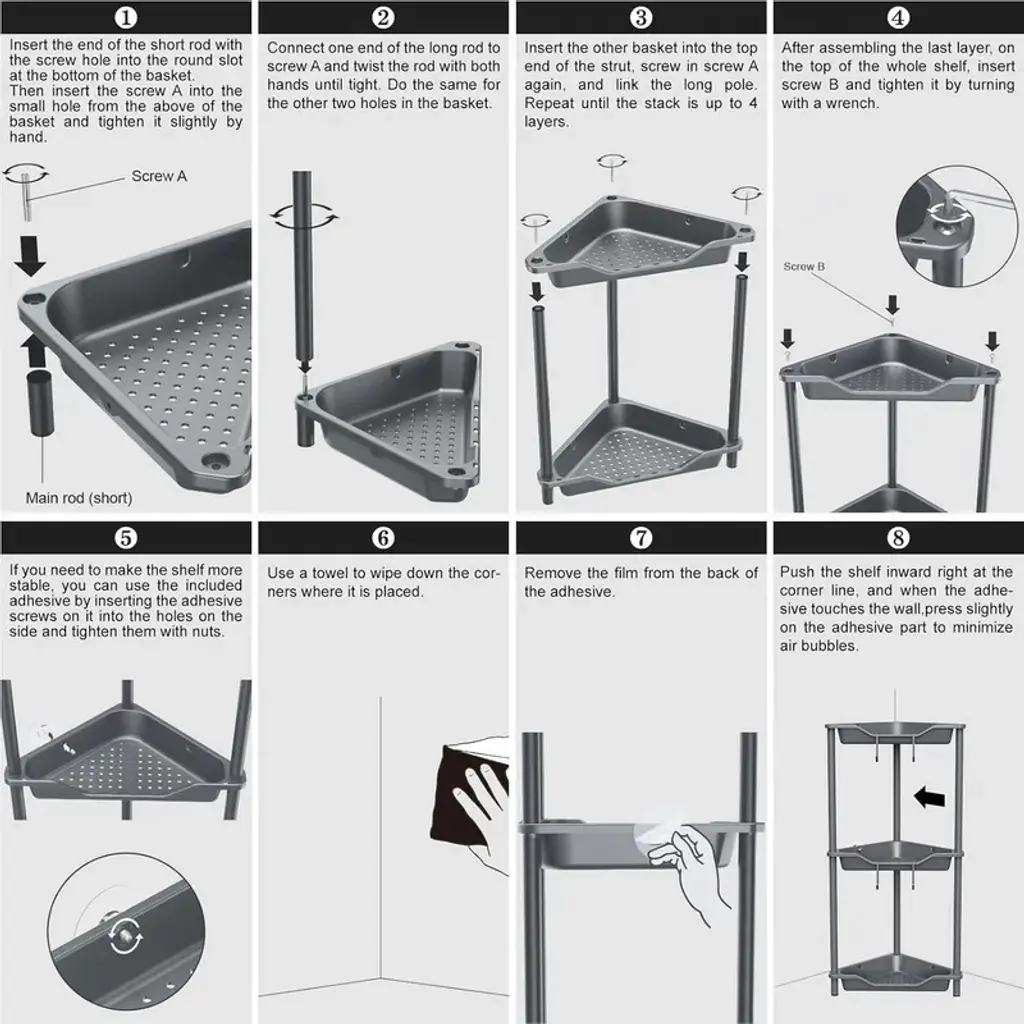 1

Insert the end of the short rod with the screw hole into the round slot at the bottom of the basket.
Then insert the screw A into the small hole from the above of the basket and tighten it slightly by hand.

Screw A

Main rod (short)

2

Connect one end of the long rod to screw A and twist the rod with both hands until tight. Do the same for the other two holes in the basket.

3

Insert the other basket into the top end of the strut, screw in screw A again, and link the long pole. Repeat until the stack is up to 4 layers.

4

After assembling the last layer, on the top of the whole shelf, insert screw B and tighten it by turning with a wrench.

Screw B

5

If you need to make the shelf more stable, you can use the included adhesive by inserting the adhesive screws on it into the holes on the side and tighten them with nuts.

6

Use a towel to wipe down the corners where it is placed.

7

Remove the film from the back of the adhesive.

8

Push the shelf inward right at the corner line, and when the adhesive touches the wall,press slightly on the adhesive part to minimize air bubbles.