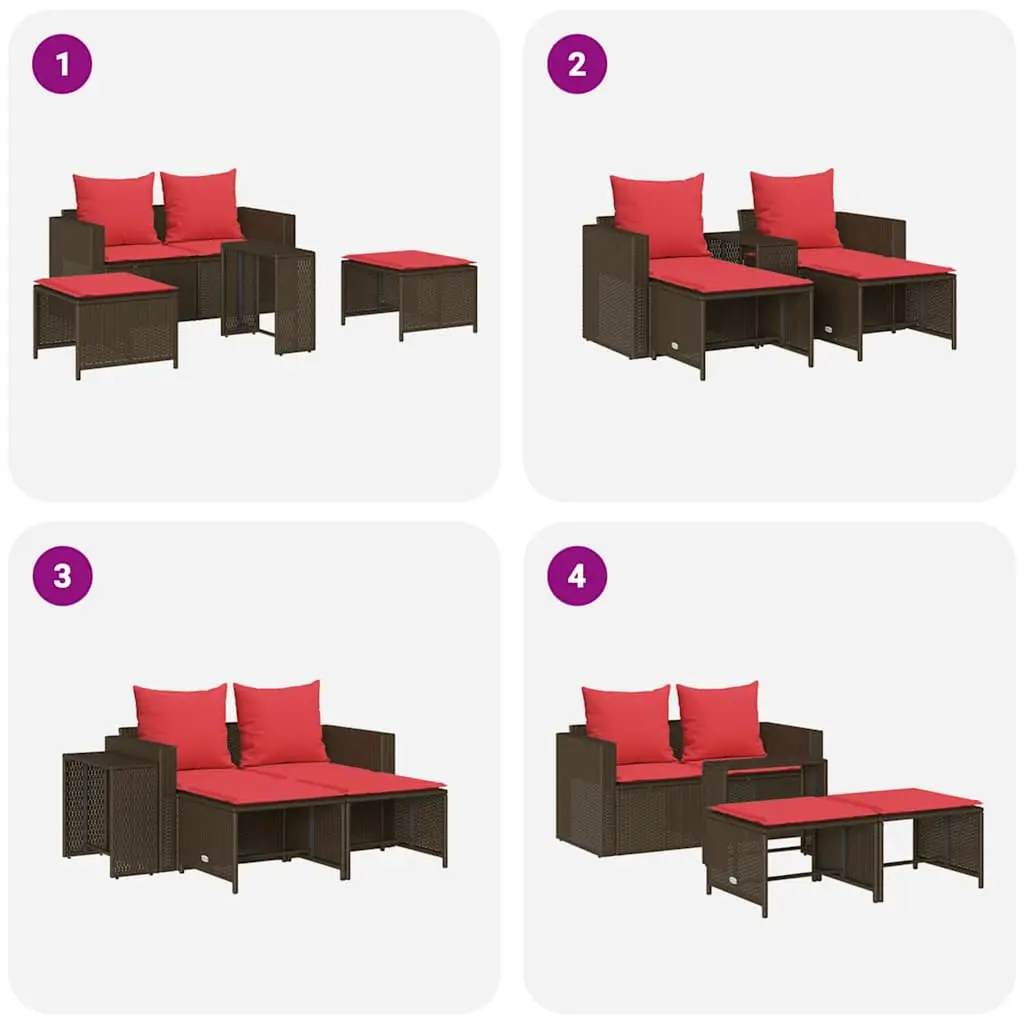 1

2

3

4