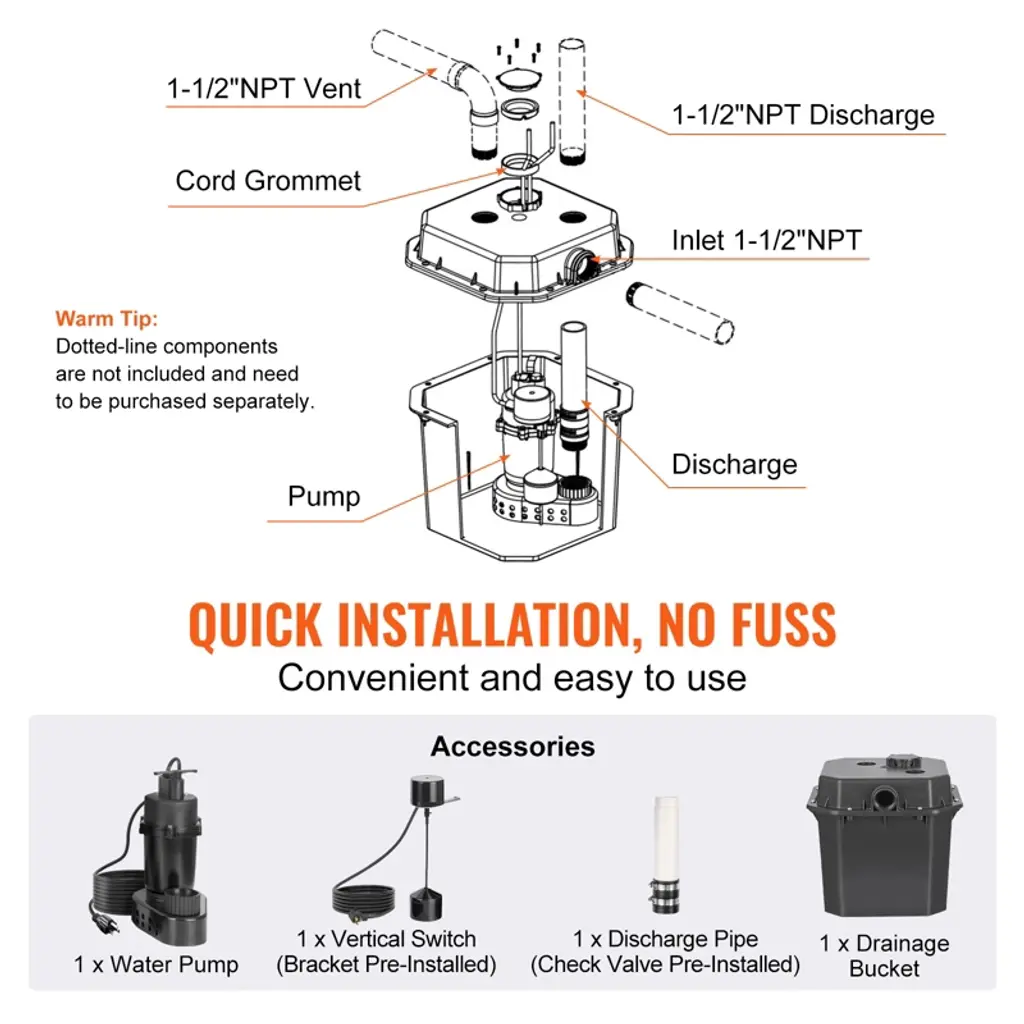 1-1/2"NPT Vent

1-1/2"NPT Discharge

Cord Grommet

Inlet 1-1/2"NPT

Warm Tip:
Dotted-line components are not included and need to be purchased separately.

Discharge

Pump

QUICK INSTALLATION, NO FUSS

Convenient and easy to use

Accessories

1 x Water Pump

1 x Vertical Switch (Bracket Pre-Installed)

1 x Discharge Pipe (Check Valve Pre-Installed)

1 x Drainage Bucket