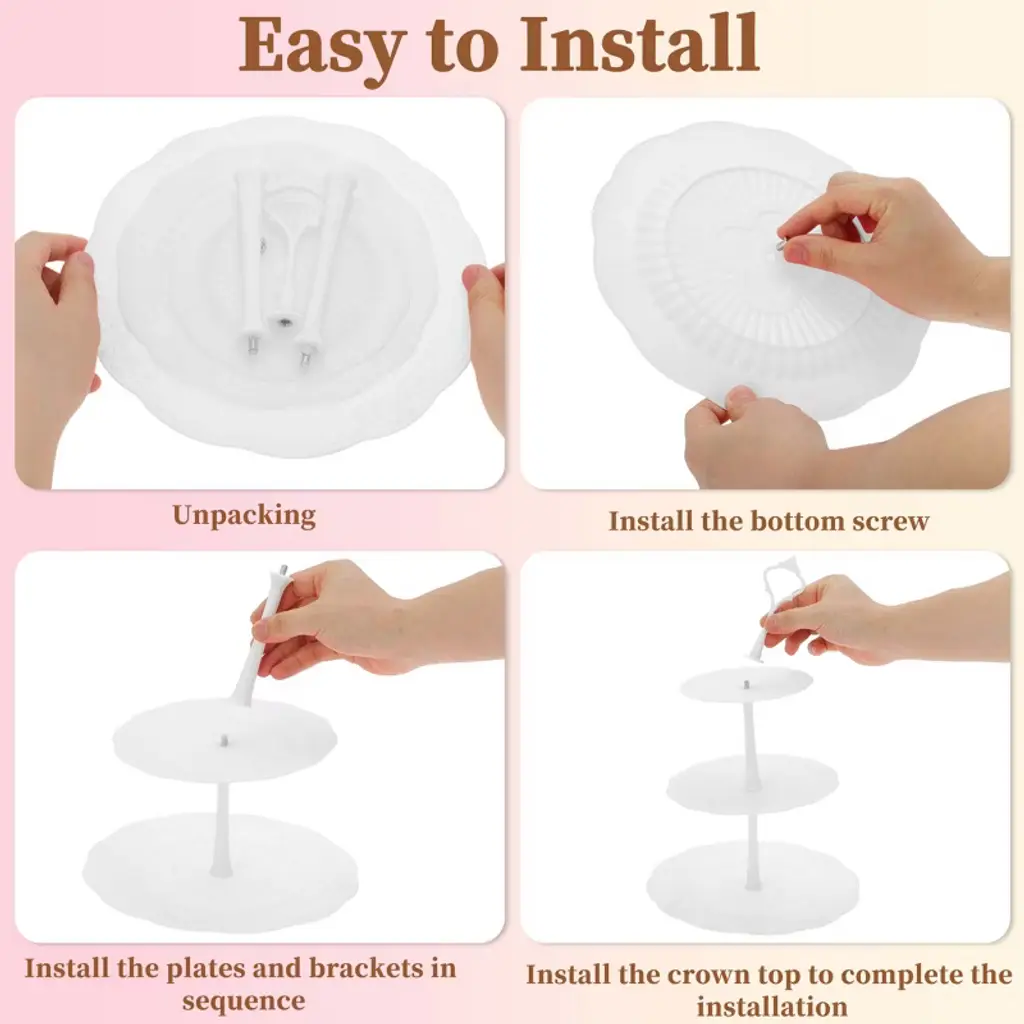 Easy to Install

Unpacking

Install the bottom screw

Install the plates and brackets in sequence

Install the crown top to complete the installation