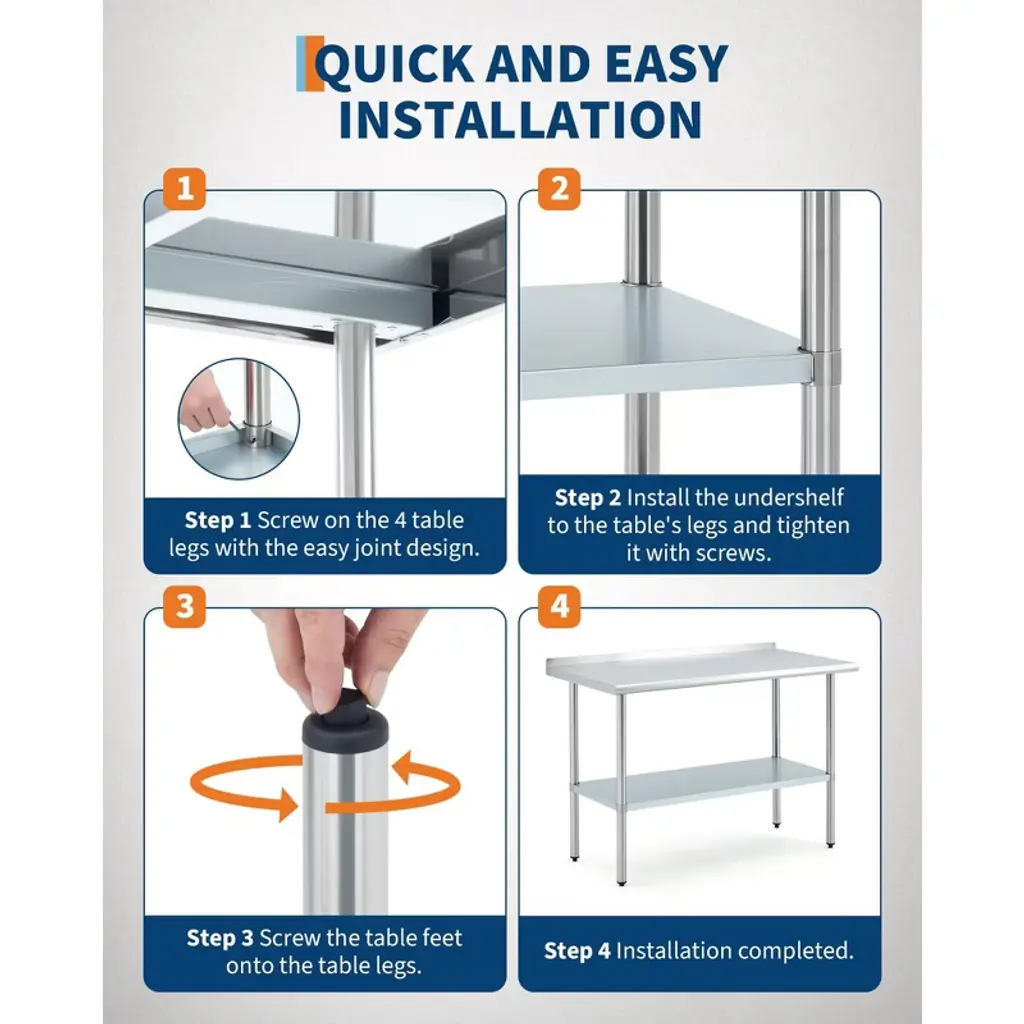 QUICK AND EASY INSTALLATION

1

Step 1 Screw on the 4 table legs with the easy joint design.

2

Step 2 Install the undershelf to the table's legs and tighten it with screws.

3

Step 3 Screw the table feet onto the table legs.

4

Step 4 Installation completed.