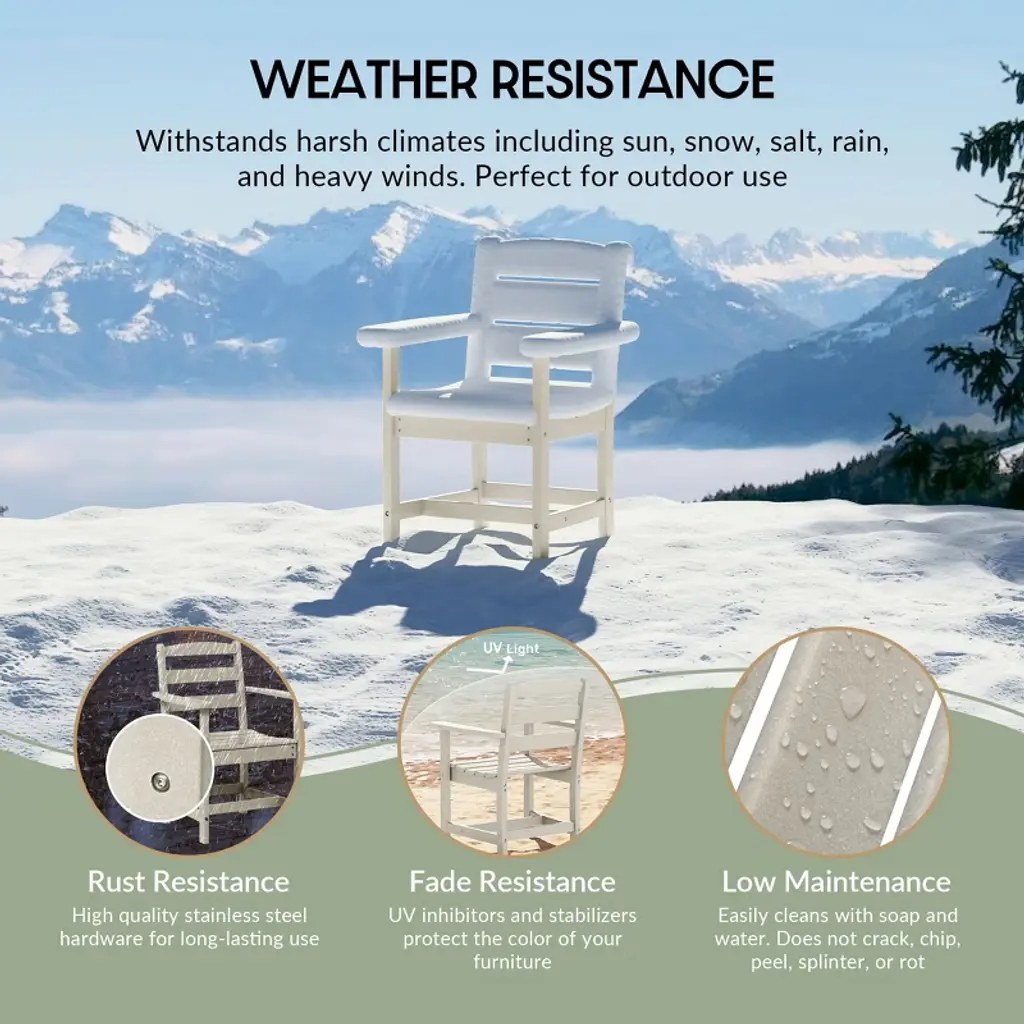 WEATHER RESISTANCE

Withstands harsh climates including sun, snow, salt, rain, and heavy winds. Perfect for outdoor use

UV Light

Rust Resistance

High quality stainless steel hardware for long-lasting use

Fade Resistance

UV inhibitors and stabilizers protect the color of your furniture

Low Maintenance

Easily cleans with soap and water. Does not crack, chip, peel, splinter, or rot