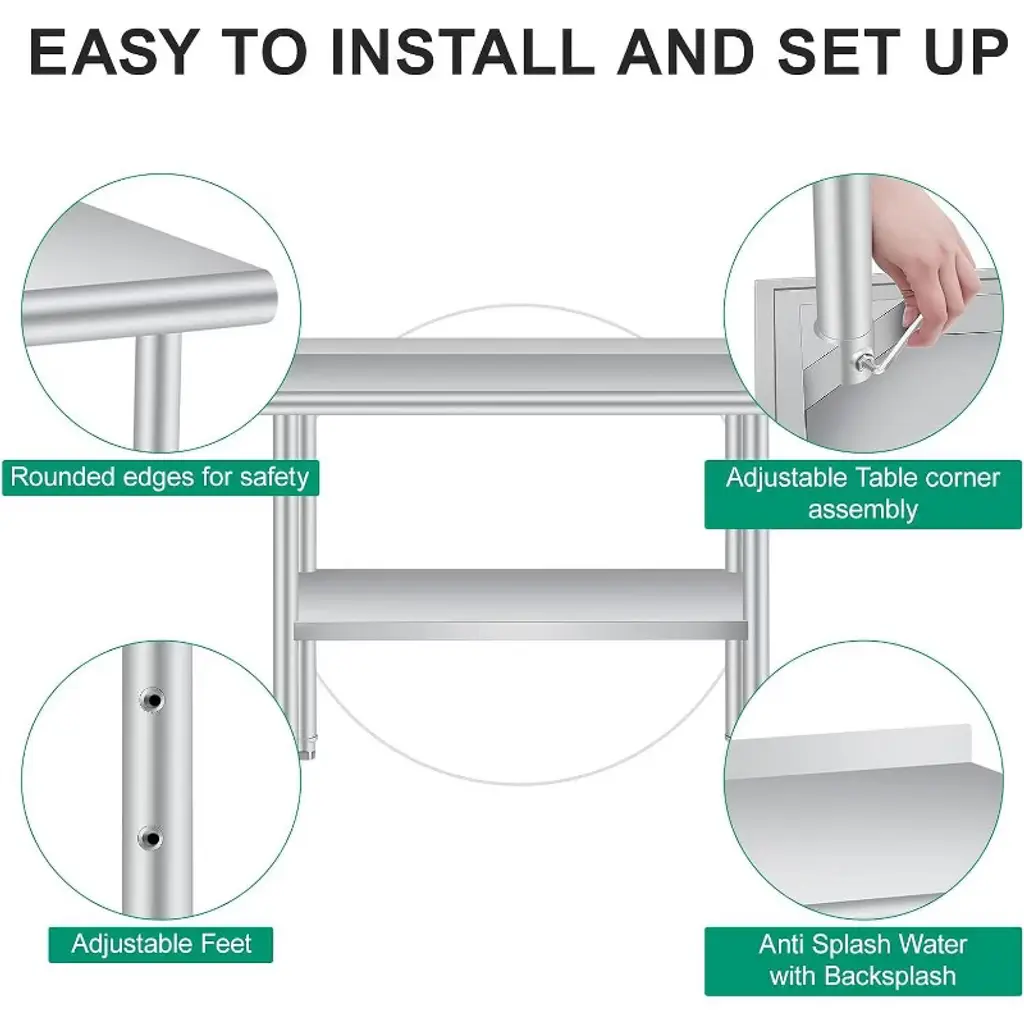 EASY TO INSTALL AND SET UP

Rounded edges for safety

Adjustable Table corner assembly

Adjustable Feet

Anti Splash Water with Backsplash