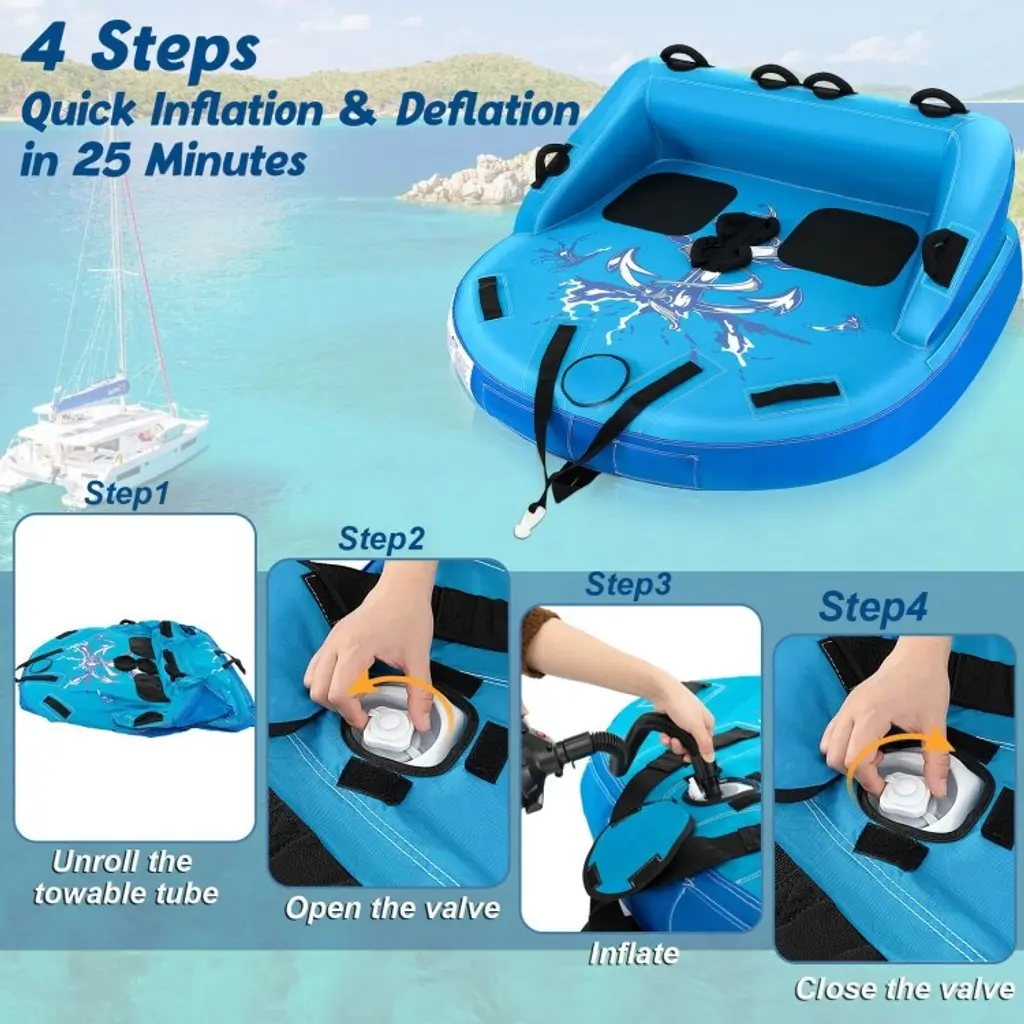 4 Steps
Quick Inflation & Deflation in 25 Minutes

Step1
Unroll the towable tube

Step2
Open the valve

Step3
Inflate

Step4
Close the valve