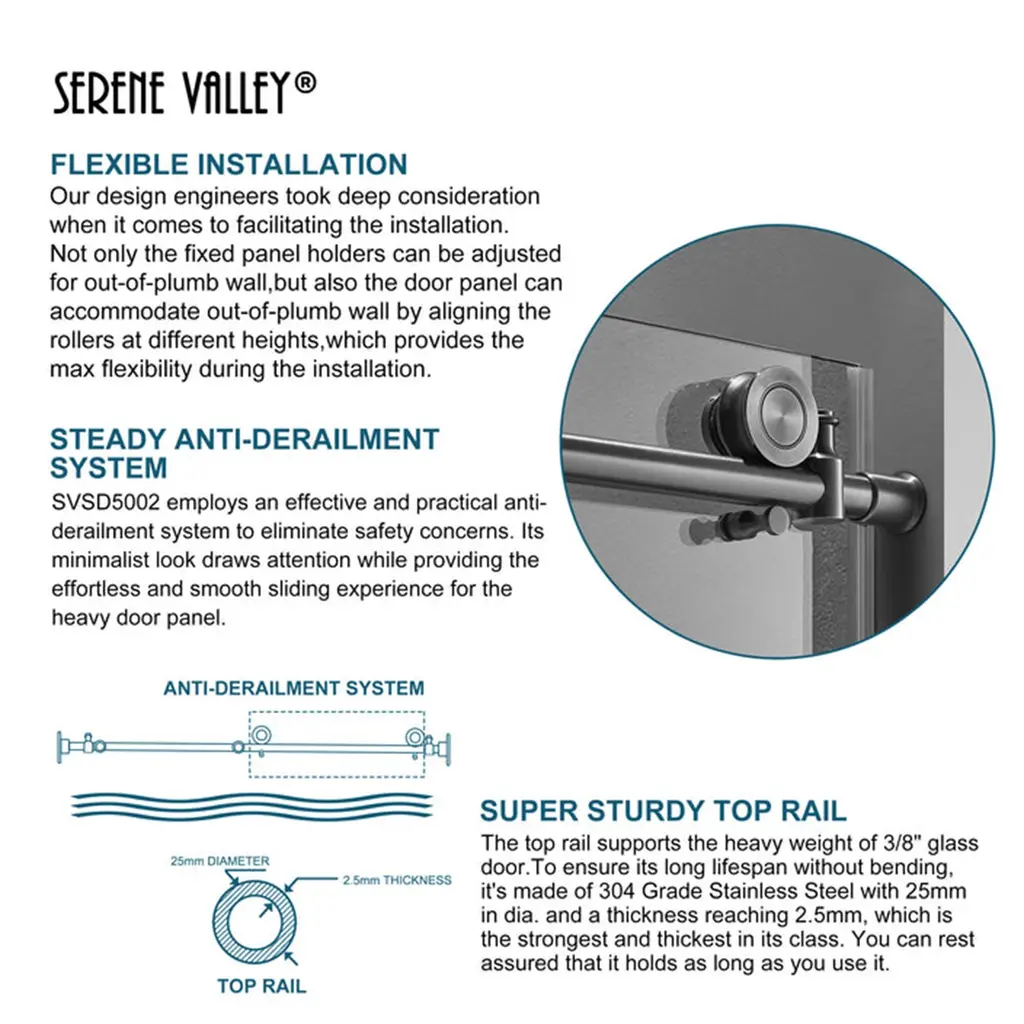 SERENE VALLEY®

FLEXIBLE INSTALLATION
Our design engineers took deep consideration when it comes to facilitating the installation. Not only the fixed panel holders can be adjusted for out-of-plumb wall,but also the door panel can accommodate out-of-plumb wall by aligning the rollers at different heights,which provides the max flexibility during the installation.

STEADY ANTI-DERAILMENT SYSTEM
SVSD5002 employs an effective and practical anti-derailment system to eliminate safety concerns. Its minimalist look draws attention while providing the effortless and smooth sliding experience for the heavy door panel.

ANTI-DERAILMENT SYSTEM

25mm DIAMETER
2.5mm THICKNESS
TOP RAIL

SUPER STURDY TOP RAIL
The top rail supports the heavy weight of 3/8" glass door.To ensure its long lifespan without bending, it's made of 304 Grade Stainless Steel with 25mm in dia. and a thickness reaching 2.5mm, which is the strongest and thickest in its class. You can rest assured that it holds as long as you use it.