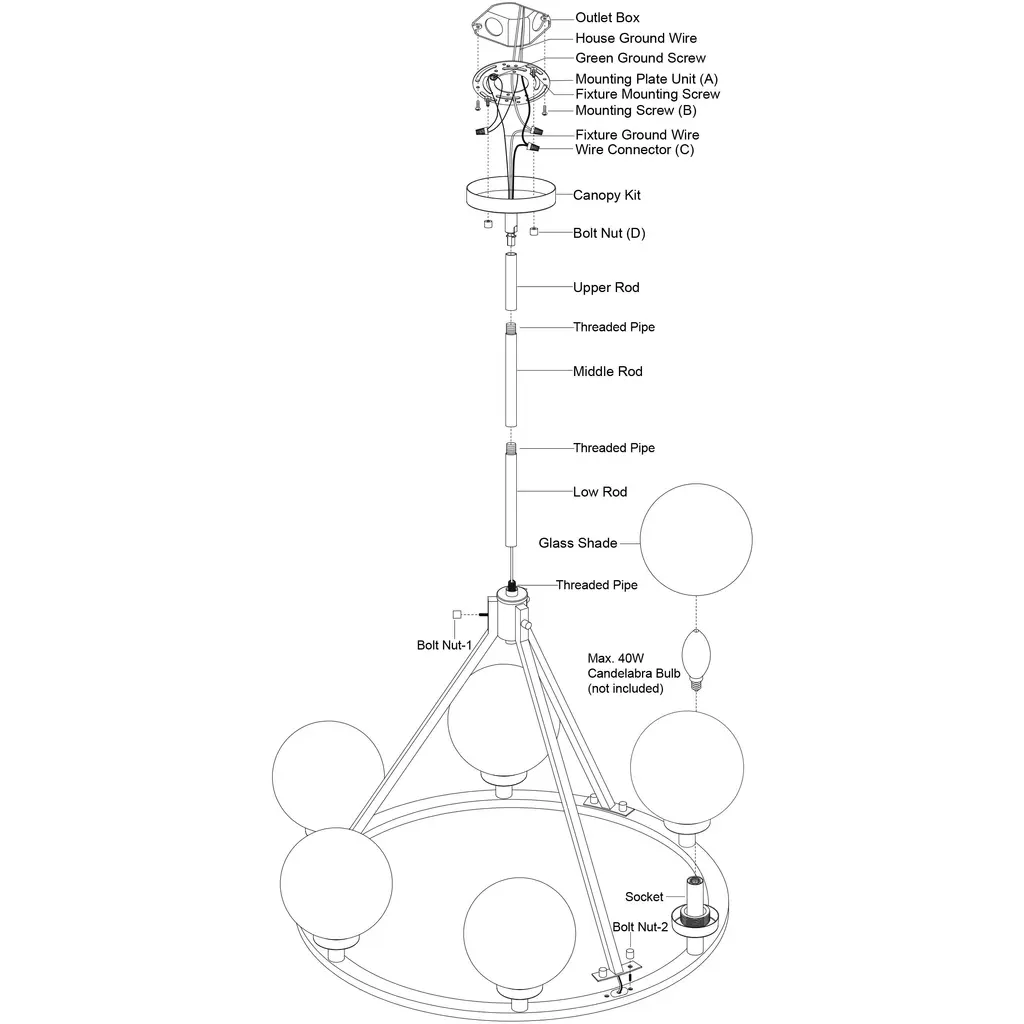 Outlet Box
House Ground Wire
Green Ground Screw
Mounting Plate Unit (A)
Fixture Mounting Screw
Mounting Screw (B)
Fixture Ground Wire
Wire Connector (C)
Canopy Kit
Bolt Nut (D)
Upper Rod
Threaded Pipe
Middle Rod
Threaded Pipe
Low Rod
Glass Shade
Threaded Pipe
Bolt Nut-1
Max. 40W Candelabra Bulb (not included)
Socket
Bolt Nut-2