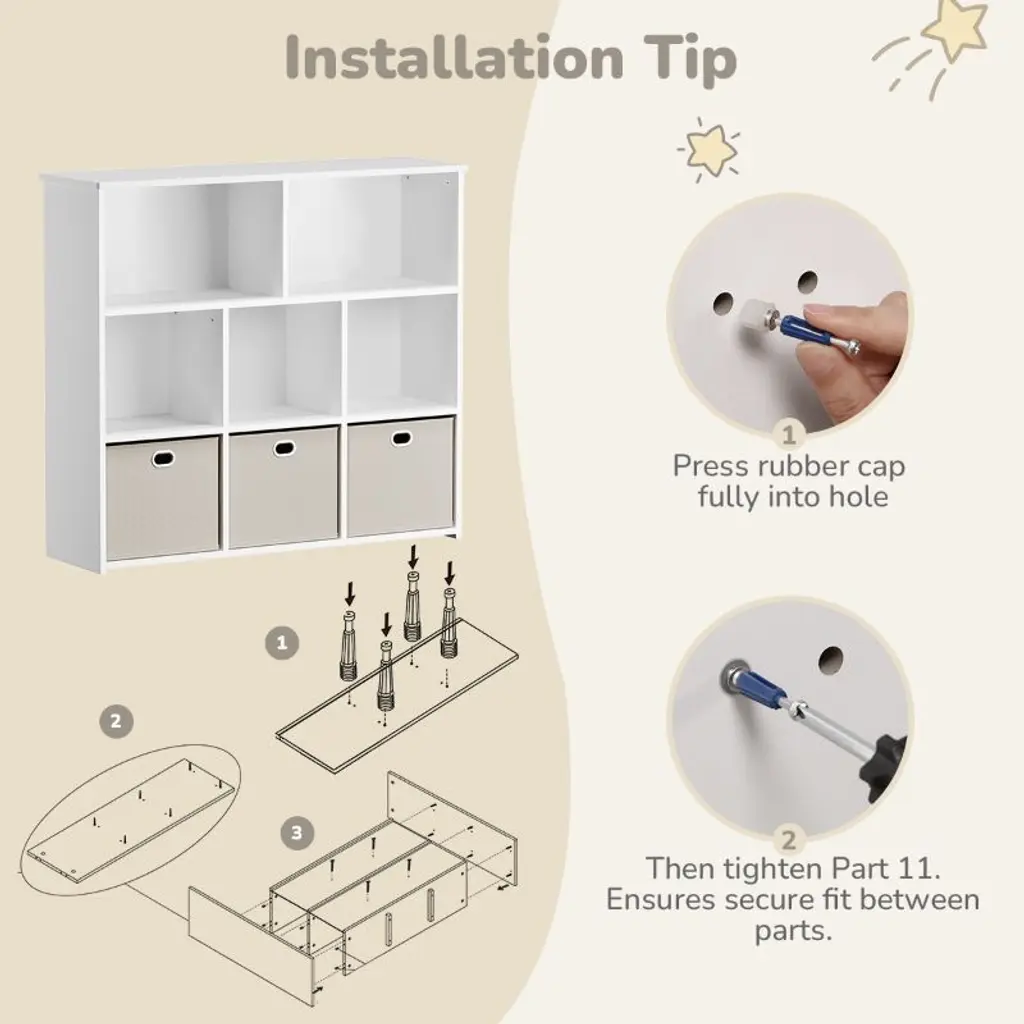 Installation Tip

1

2

3

1
Press rubber cap fully into hole

2
Then tighten Part 11. Ensures secure fit between parts.