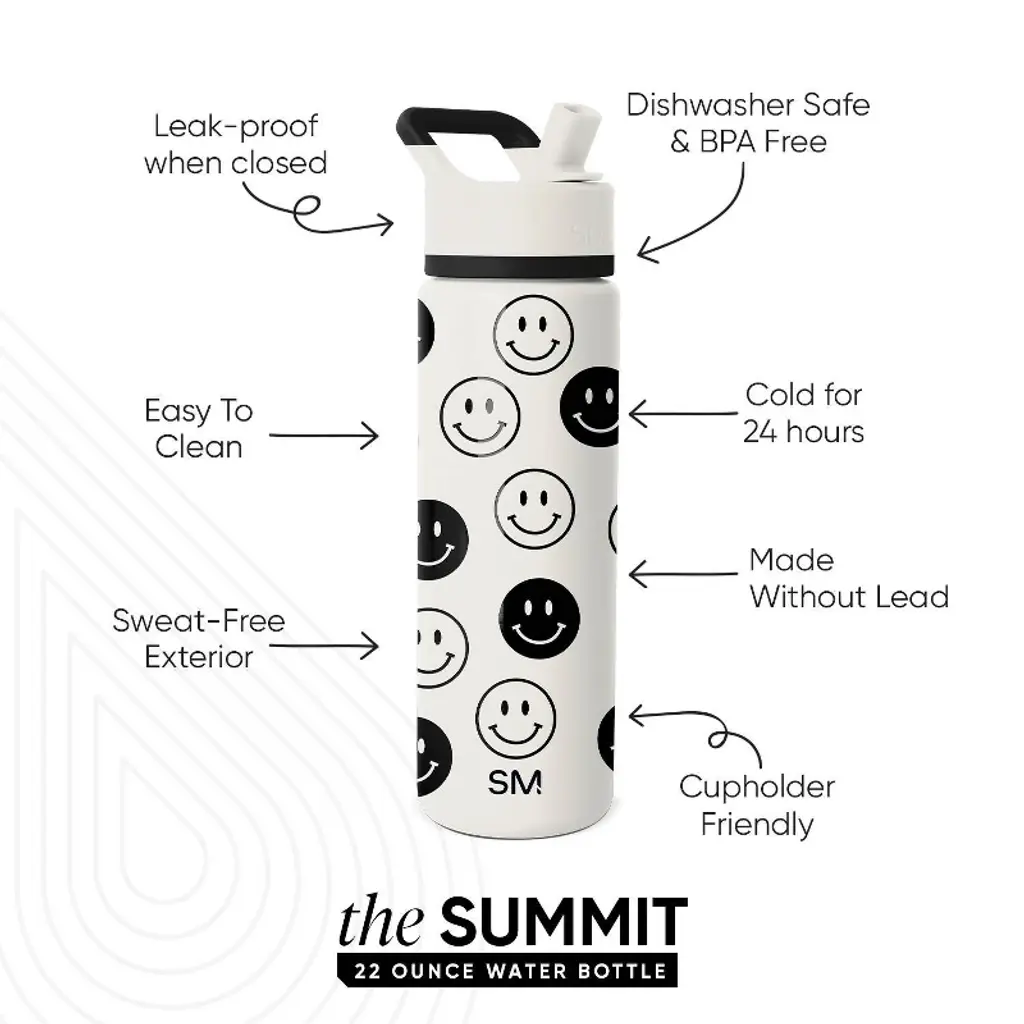 Leak-proof when closed

Dishwasher Safe & BPA Free

Easy To Clean

Cold for 24 hours

Made Without Lead

Sweat-Free Exterior

Cupholder Friendly

SM

the SUMMIT
22 OUNCE WATER BOTTLE