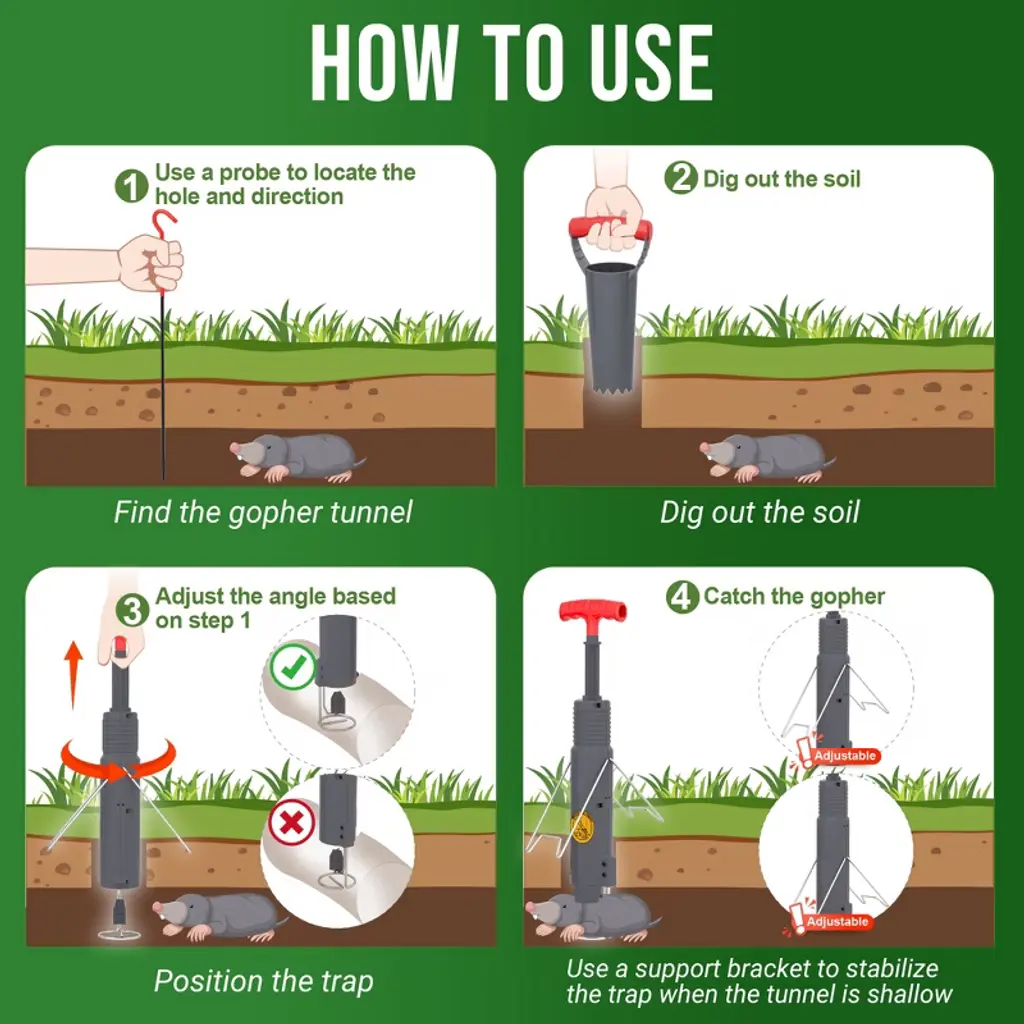 HOW TO USE

1 Use a probe to locate the hole and direction

Find the gopher tunnel

2 Dig out the soil

Dig out the soil

3 Adjust the angle based on step 1

Position the trap

4 Catch the gopher

Adjustable

Adjustable

Use a support bracket to stabilize the trap when the tunnel is shallow