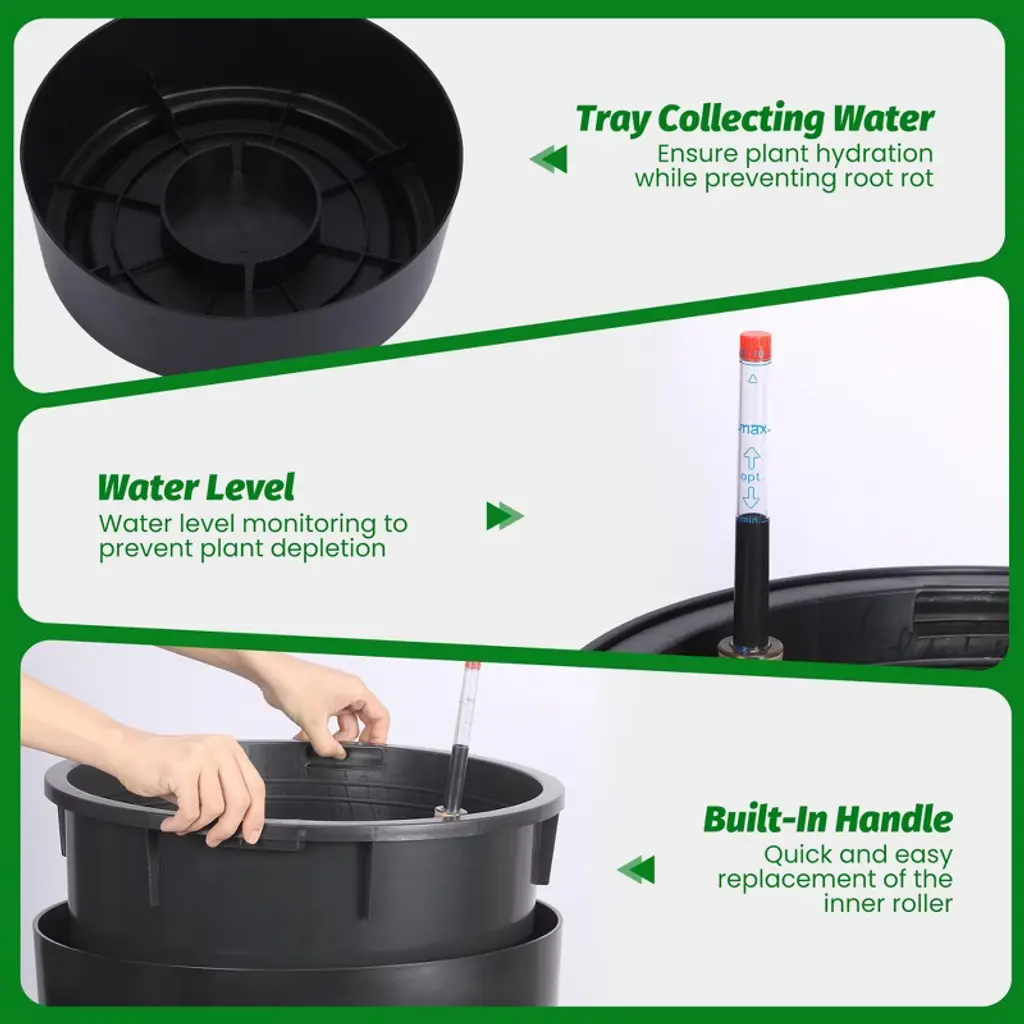 Tray Collecting Water
Ensure plant hydration while preventing root rot

max
opt
min

Water Level
Water level monitoring to prevent plant depletion

Built-In Handle
Quick and easy replacement of the inner roller