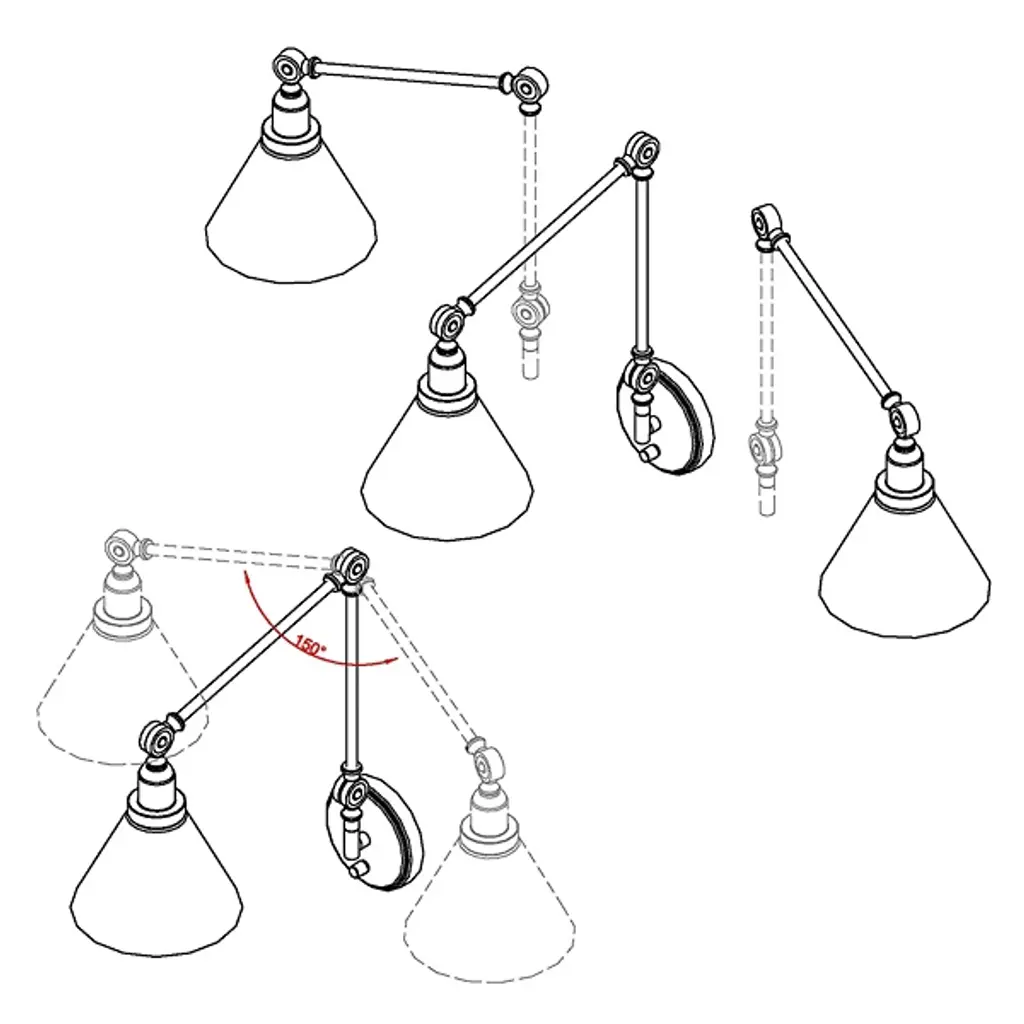 150°