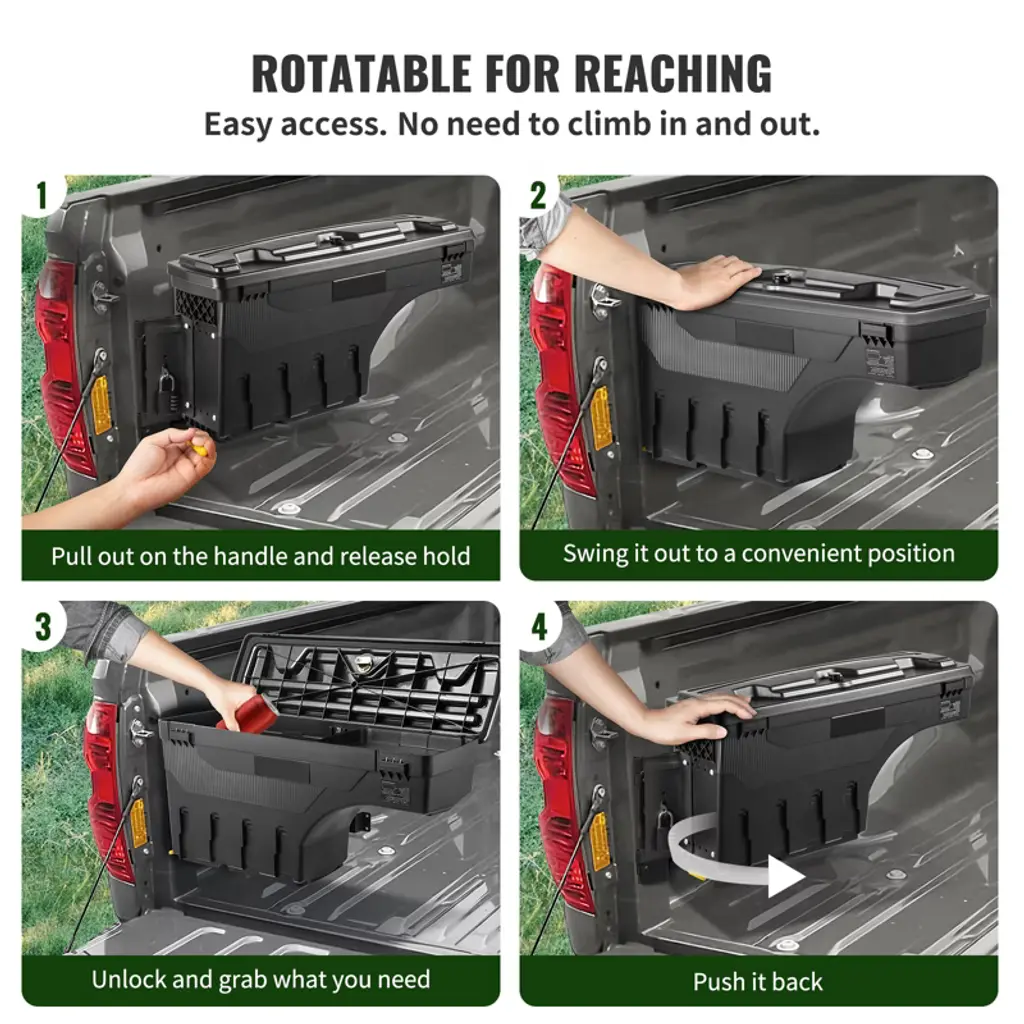 ROTATABLE FOR REACHING
Easy access. No need to climb in and out.

1
Pull out on the handle and release hold

2
Swing it out to a convenient position

3
Unlock and grab what you need

4
Push it back