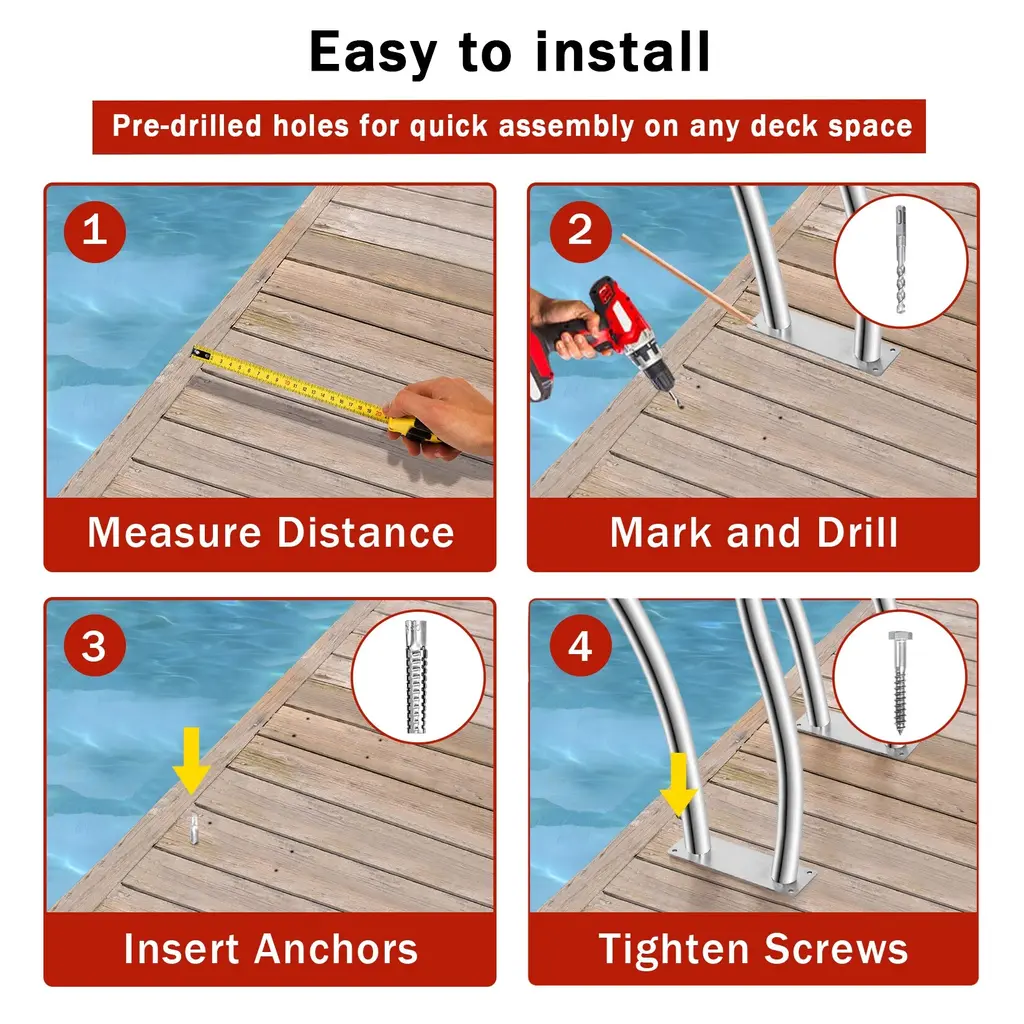 Easy to install

Pre-drilled holes for quick assembly on any deck space

1

Measure Distance

2

Mark and Drill

3

Insert Anchors

4

Tighten Screws