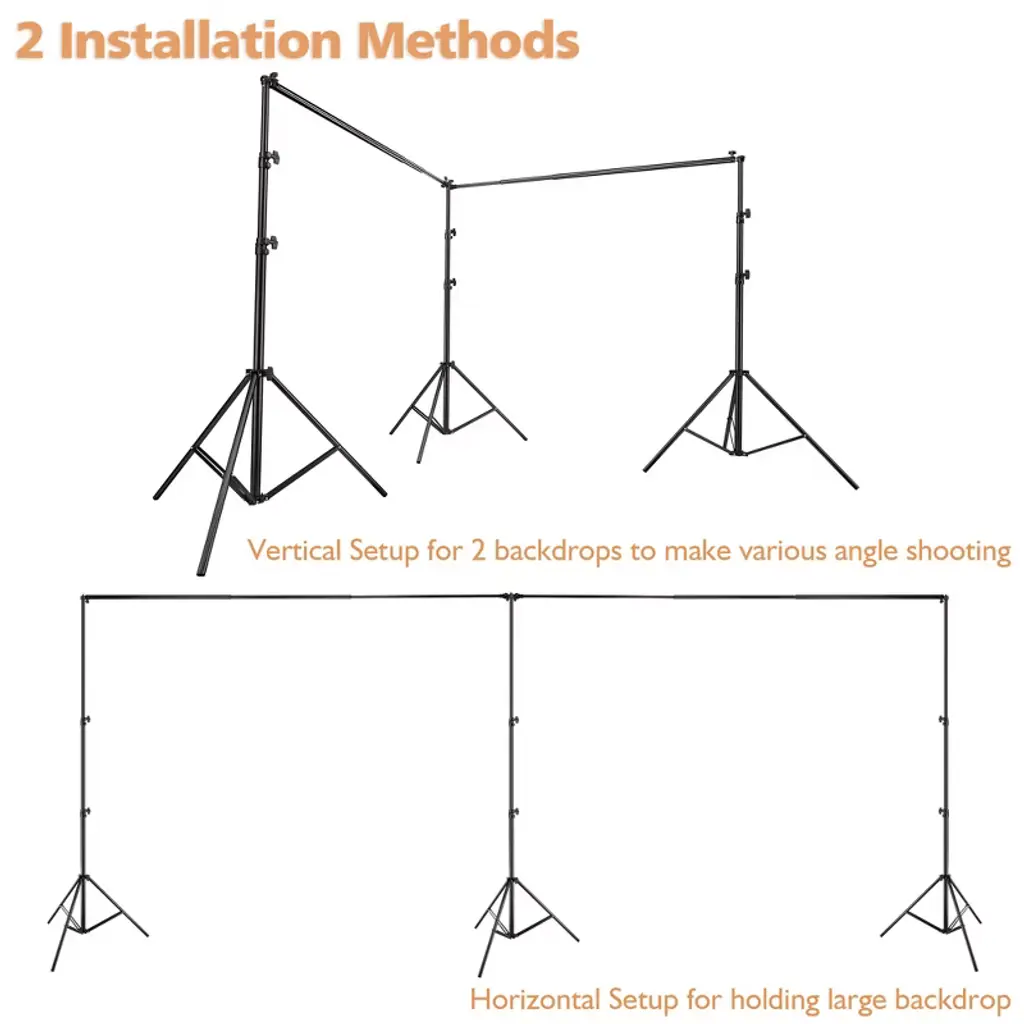 2 Installation Methods

Vertical Setup for 2 backdrops to make various angle shooting

Horizontal Setup for holding large backdrop