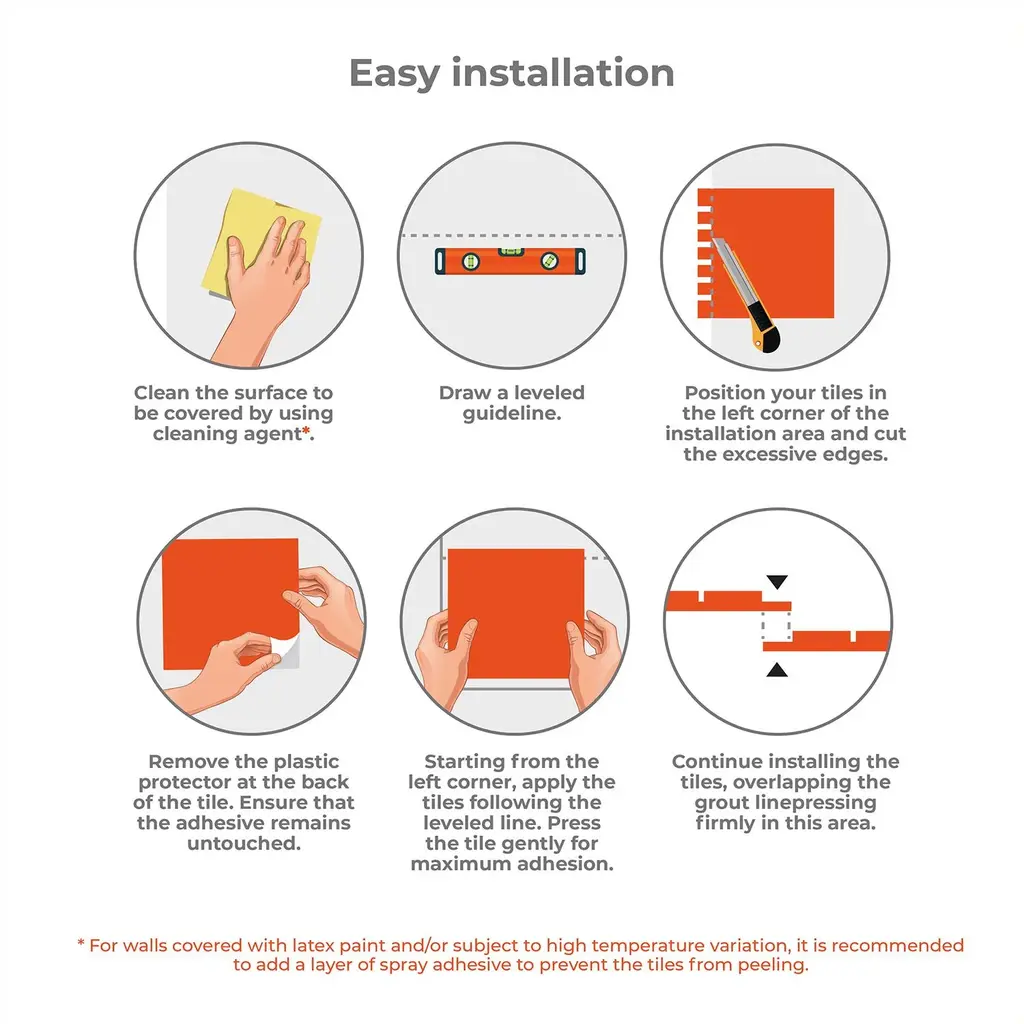 Easy installation

Clean the surface to be covered by using cleaning agent*.

Draw a leveled guideline.

Position your tiles in the left corner of the installation area and cut the excessive edges.

Remove the plastic protector at the back of the tile. Ensure that the adhesive remains untouched.

Starting from the left corner, apply the tiles following the leveled line. Press the tile gently for maximum adhesion.

Continue installing the tiles, overlapping the grout linepressing firmly in this area.

* For walls covered with latex paint and/or subject to high temperature variation, it is recommended to add a layer of spray adhesive to prevent the tiles from peeling.