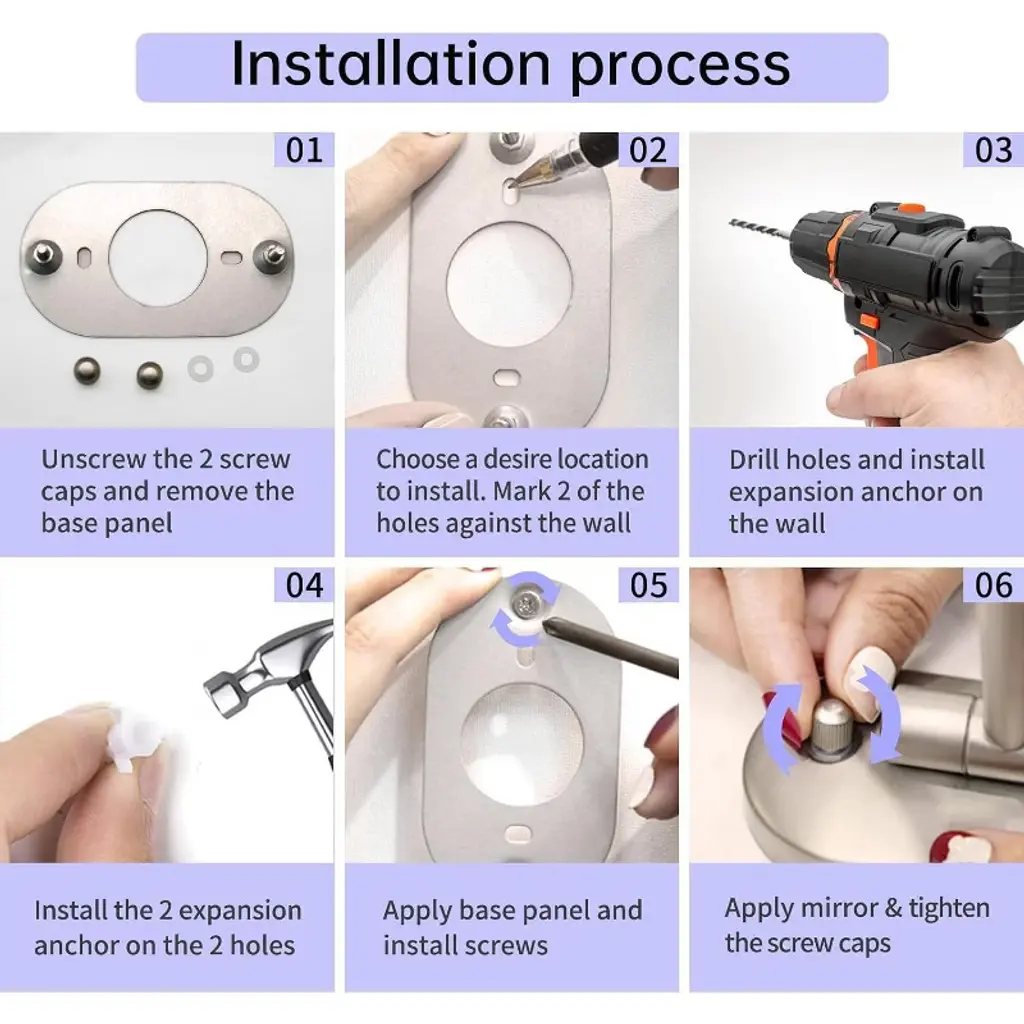 Installation process

01

Unscrew the 2 screw caps and remove the base panel

02

Choose a desire location to install. Mark 2 of the holes against the wall

03

Drill holes and install expansion anchor on the wall

04

Install the 2 expansion anchor on the 2 holes

05

Apply base panel and install screws

06

Apply mirror & tighten the screw caps