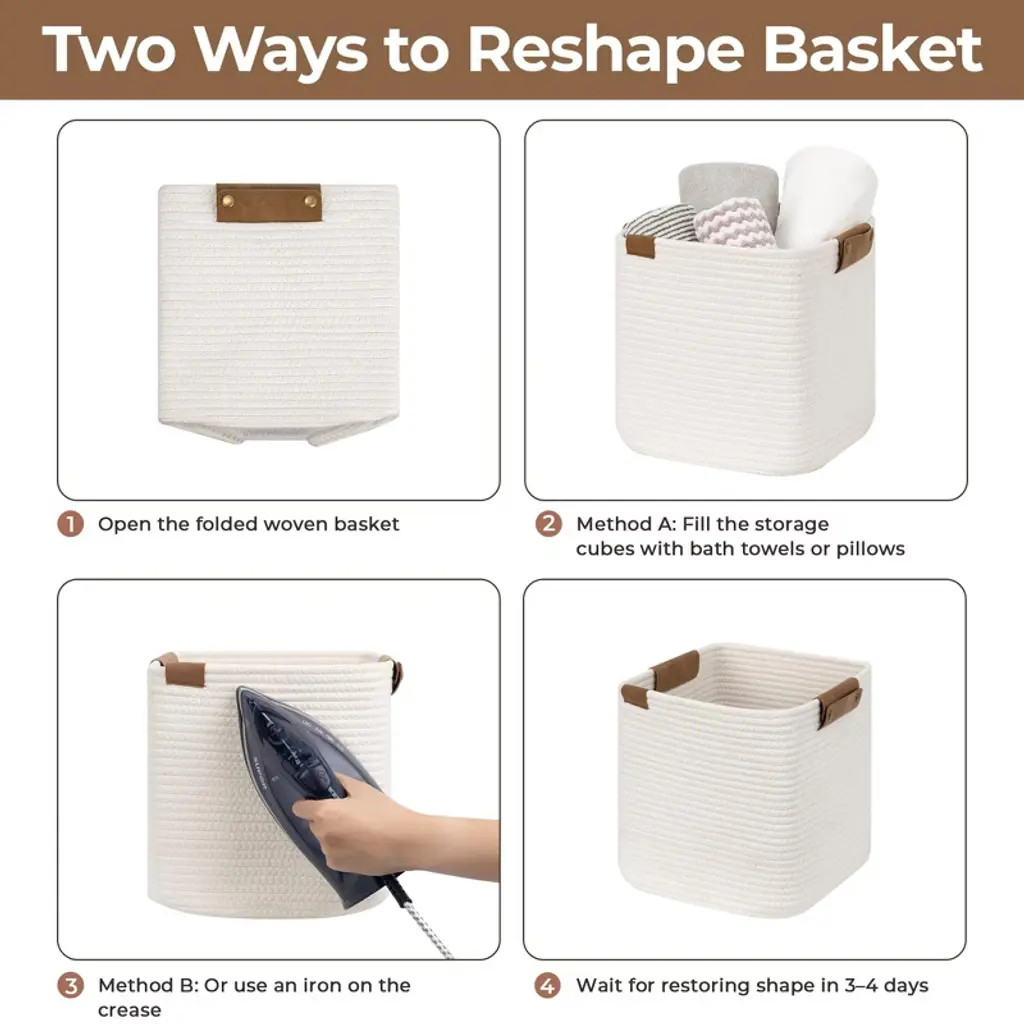 Two Ways to Reshape Basket

1 Open the folded woven basket

2 Method A: Fill the storage cubes with bath towels or pillows

3 Method B: Or use an iron on the crease

4 Wait for restoring shape in 3–4 days