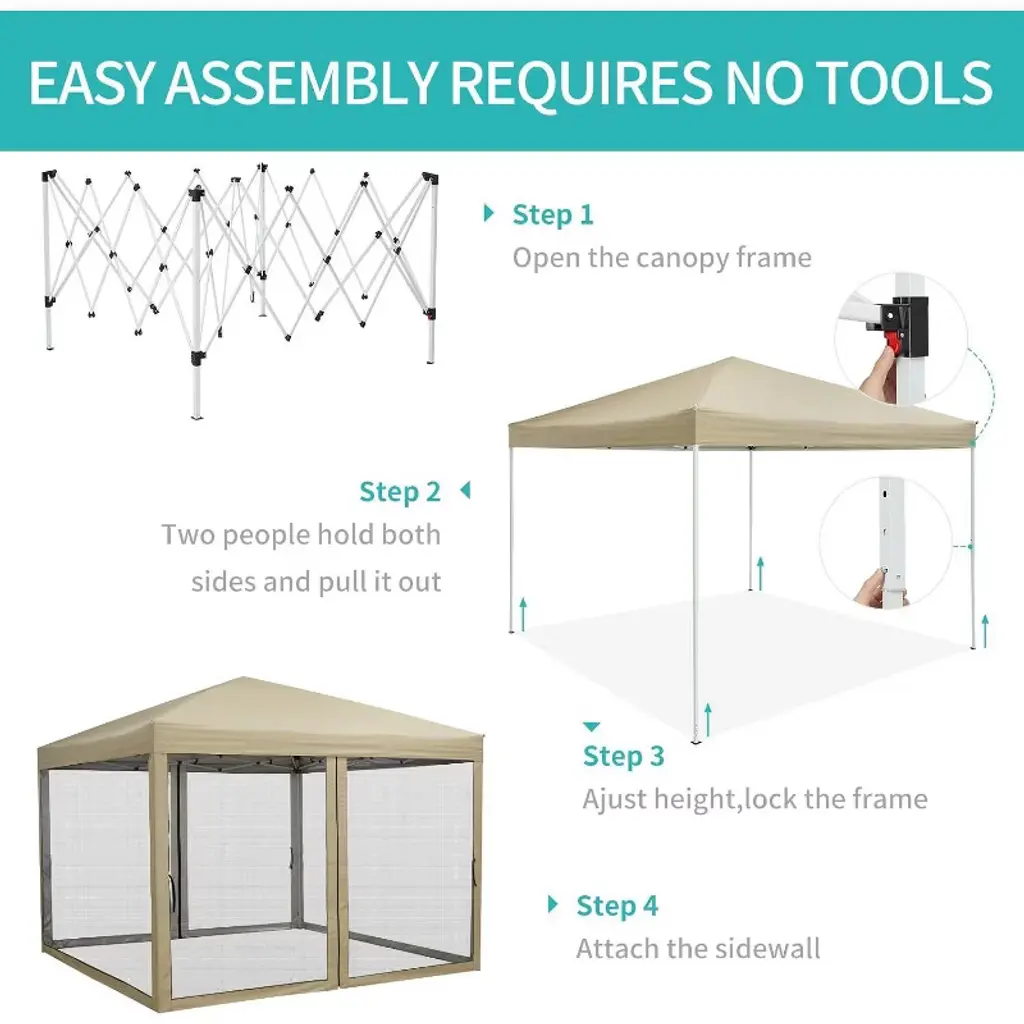 EASY ASSEMBLY REQUIRES NO TOOLS

Step 1
Open the canopy frame

Step 2
Two people hold both sides and pull it out

Step 3
Ajust height,lock the frame

Step 4
Attach the sidewall