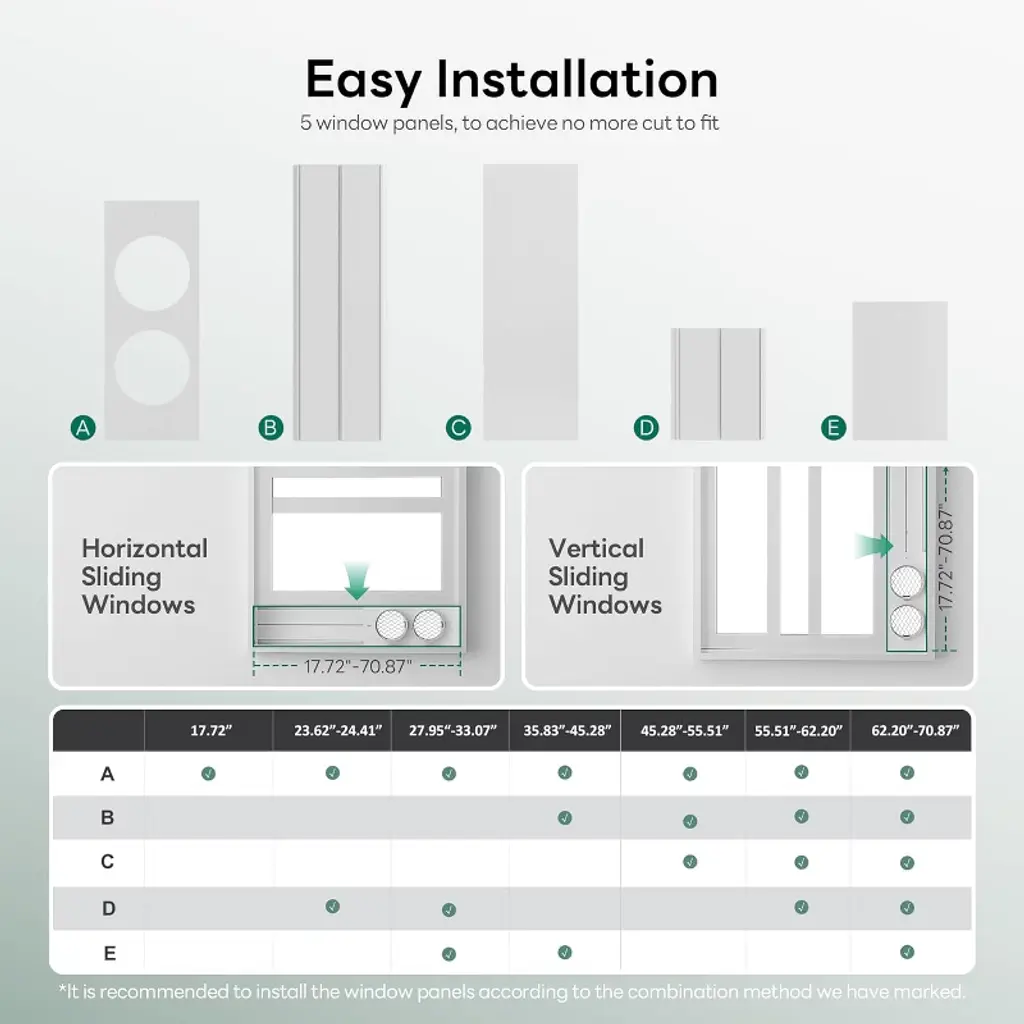 Easy Installation

5 window panels, to achieve no more cut to fit

A B C D E

Horizontal Sliding Windows

17.72"-70.87"

Vertical Sliding Windows

17.72"-70.87"

| | 17.72" | 23.62"-24.41" | 27.95"-33.07" | 35.83"-45.28" | 45.28"-55.51" | 55.51"-62.20" | 62.20"-70.87" |
|---|---|---|---|---|---|---|---|
| A | ✓ | ✓ | ✓ | ✓ | ✓ | ✓ | ✓ |
| B | | | | ✓ | ✓ | ✓ | ✓ |
| C | | | | | ✓ | ✓ | ✓ |
| D | | ✓ | ✓ | | | ✓ | ✓ |
| E | | | ✓ | ✓ | | | ✓ |

*It is recommended to install the window panels according to the combination method we have marked.