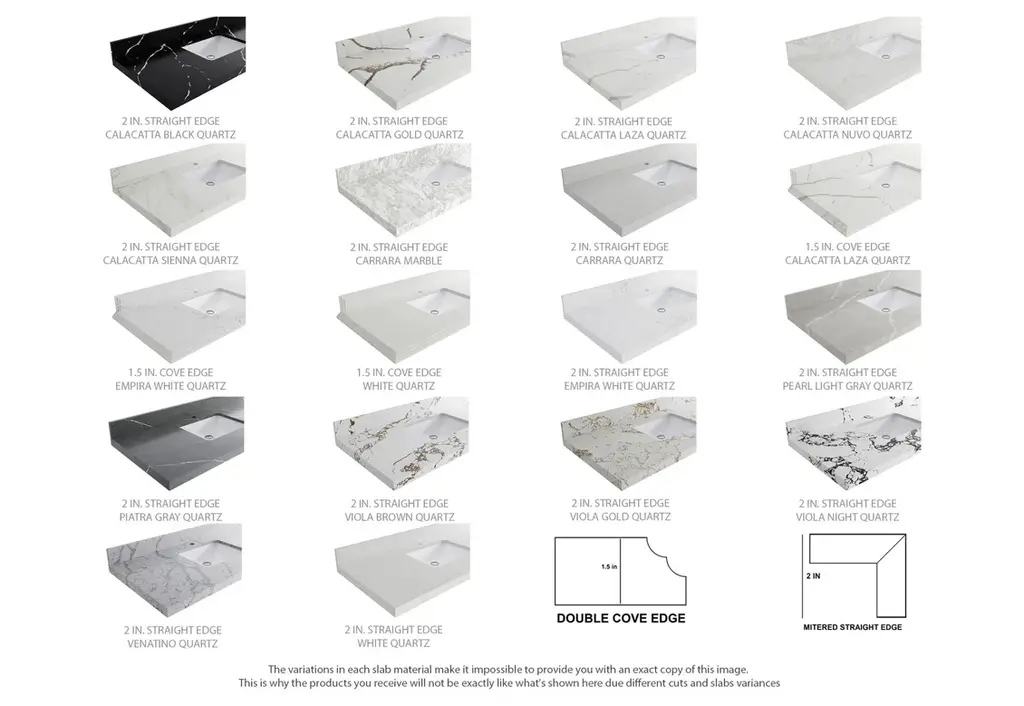 2 IN. STRAIGHT EDGE
CALACATTA BLACK QUARTZ

2 IN. STRAIGHT EDGE
CALACATTA GOLD QUARTZ

2 IN. STRAIGHT EDGE
CALACATTA LAZA QUARTZ

2 IN. STRAIGHT EDGE
CALACATTA NUVO QUARTZ

2 IN. STRAIGHT EDGE
CALACATTA SIENNA QUARTZ

2 IN. STRAIGHT EDGE
CARRARA MARBLE

2 IN. STRAIGHT EDGE
CARRARA QUARTZ

1.5 IN. COVE EDGE
CALACATTA LAZA QUARTZ

1.5 IN. COVE EDGE
EMPIRA WHITE QUARTZ

1.5 IN. COVE EDGE
WHITE QUARTZ

2 IN. STRAIGHT EDGE
EMPIRA WHITE QUARTZ

2 IN. STRAIGHT EDGE
PEARL LIGHT GRAY QUARTZ

2 IN. STRAIGHT EDGE
PIATRA GRAY QUARTZ

2 IN. STRAIGHT EDGE
VIOLA BROWN QUARTZ

2 IN. STRAIGHT EDGE
VIOLA GOLD QUARTZ

2 IN. STRAIGHT EDGE
VIOLA NIGHT QUARTZ

2 IN. STRAIGHT EDGE
VENATINO QUARTZ

2 IN. STRAIGHT EDGE
WHITE QUARTZ

1.5 in
DOUBLE COVE EDGE

2 IN
MITERED STRAIGHT EDGE

The variations in each slab material make it impossible to provide you with an exact copy of this image.
This is why the products you receive will not be exactly like what's shown here due different cuts and slabs variances