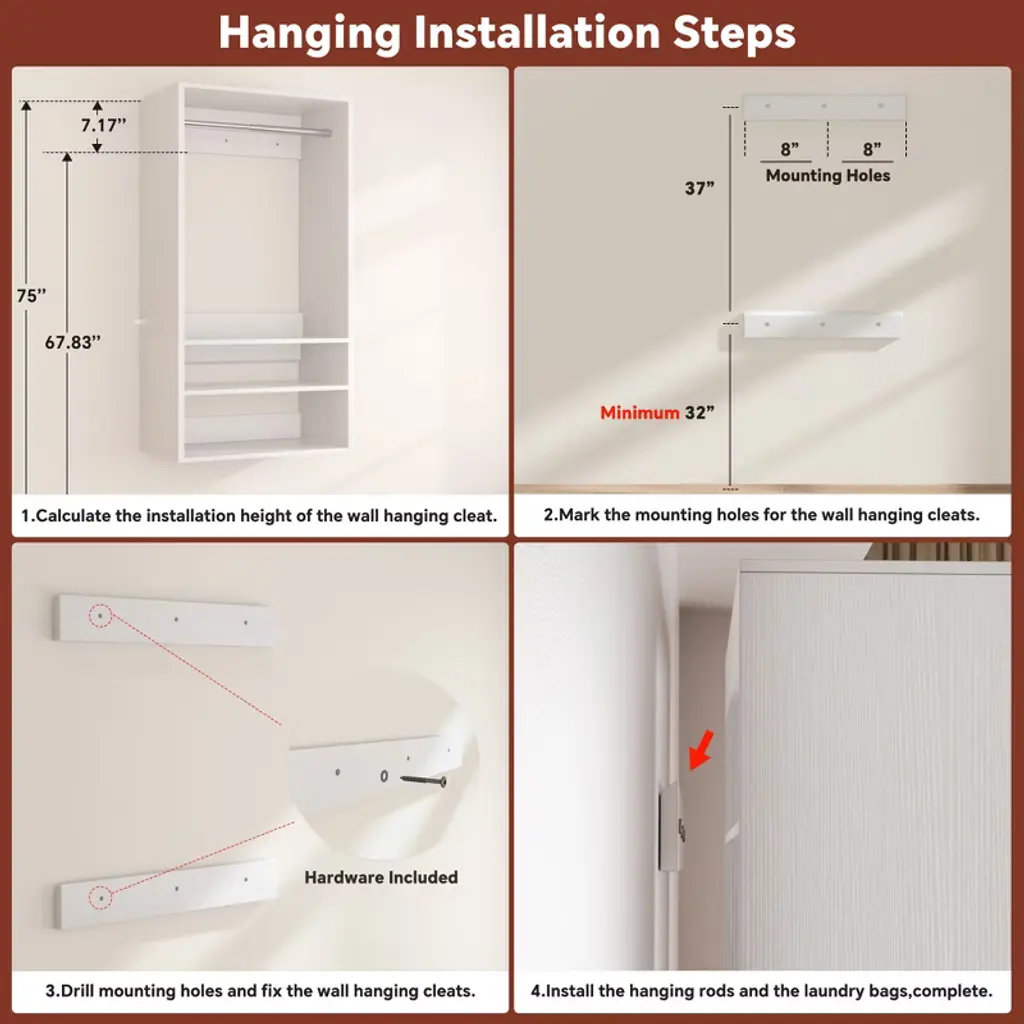 Hanging Installation Steps

7.17”

75”

67.83”

1.Calculate the installation height of the wall hanging cleat.

8”

8”

Mounting Holes

37”

Minimum 32”

2.Mark the mounting holes for the wall hanging cleats.

Hardware Included

3.Drill mounting holes and fix the wall hanging cleats.

4.Install the hanging rods and the laundry bags,complete.