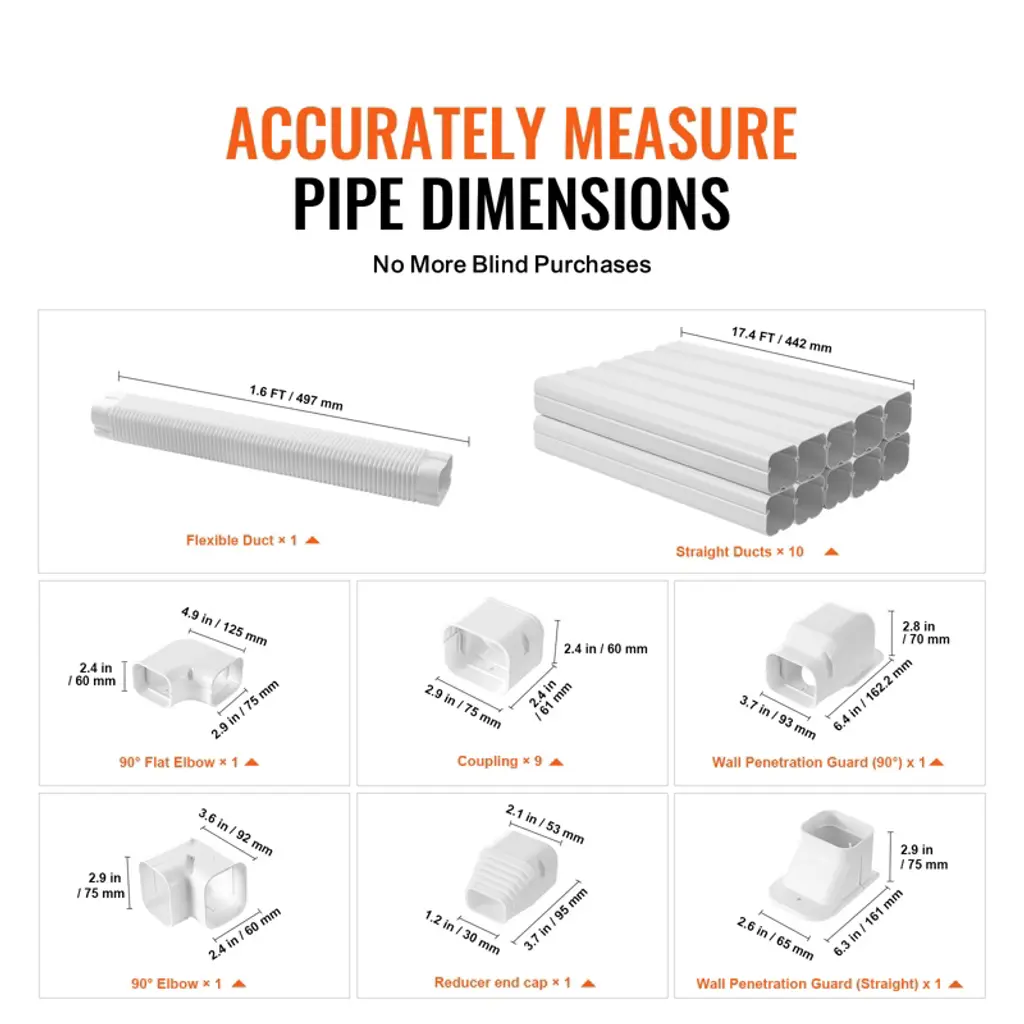 ACCURATELY MEASURE
PIPE DIMENSIONS

No More Blind Purchases

1.6 FT / 497 mm

Flexible Duct × 1

17.4 FT / 442 mm

Straight Ducts × 10

4.9 in / 125 mm
2.4 in / 60 mm
2.9 in / 75 mm

90° Flat Elbow × 1

2.4 in / 60 mm
2.9 in / 75 mm
2.4 in / 61 mm

Coupling × 9

2.8 in / 70 mm
3.7 in / 93 mm
6.4 in / 162.2 mm

Wall Penetration Guard (90°) x 1

3.6 in / 92 mm
2.9 in / 75 mm
2.4 in / 60 mm

90° Elbow × 1

2.1 in / 53 mm
1.2 in / 30 mm
3.7 in / 95 mm

Reducer end cap × 1

2.9 in / 75 mm
2.6 in / 65 mm
6.3 in / 161 mm

Wall Penetration Guard (Straight) x 1