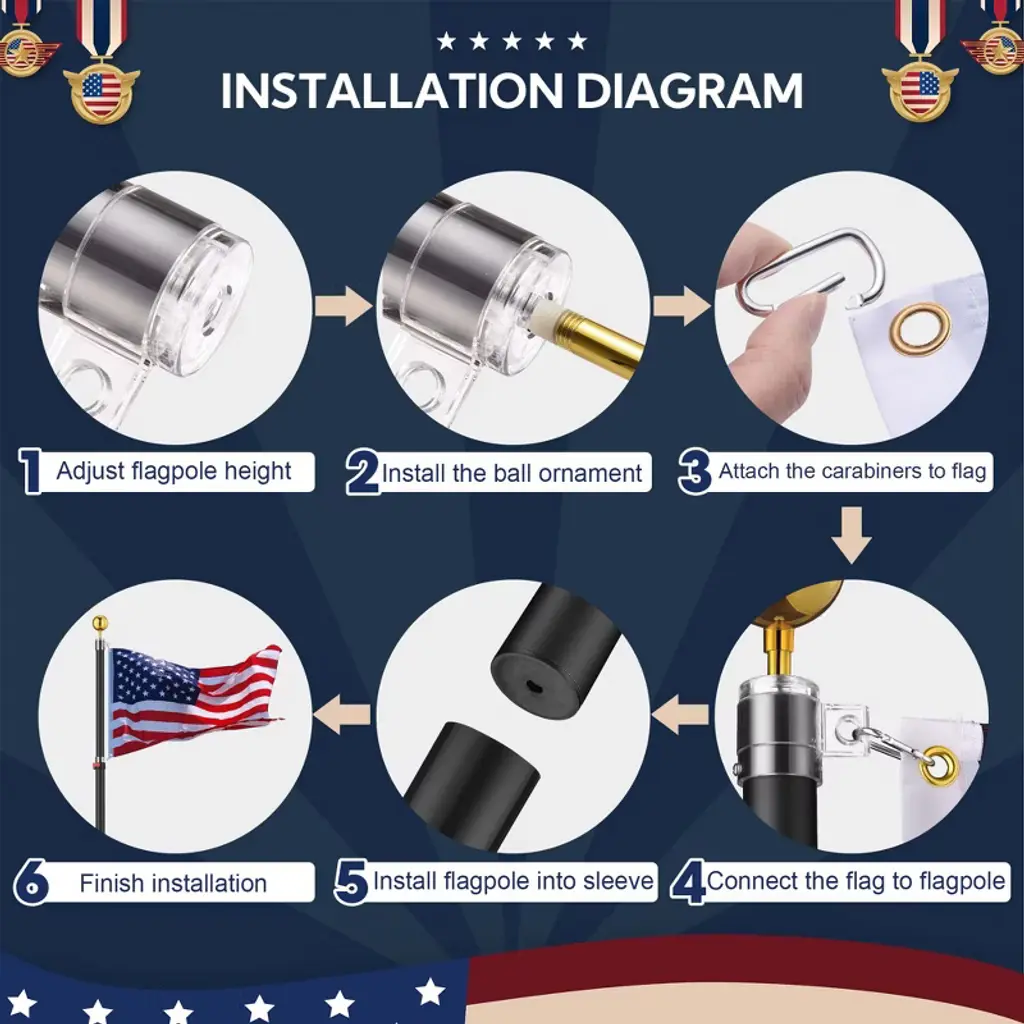 INSTALLATION DIAGRAM

1 Adjust flagpole height

2 Install the ball ornament

3 Attach the carabiners to flag

4 Connect the flag to flagpole

5 Install flagpole into sleeve

6 Finish installation