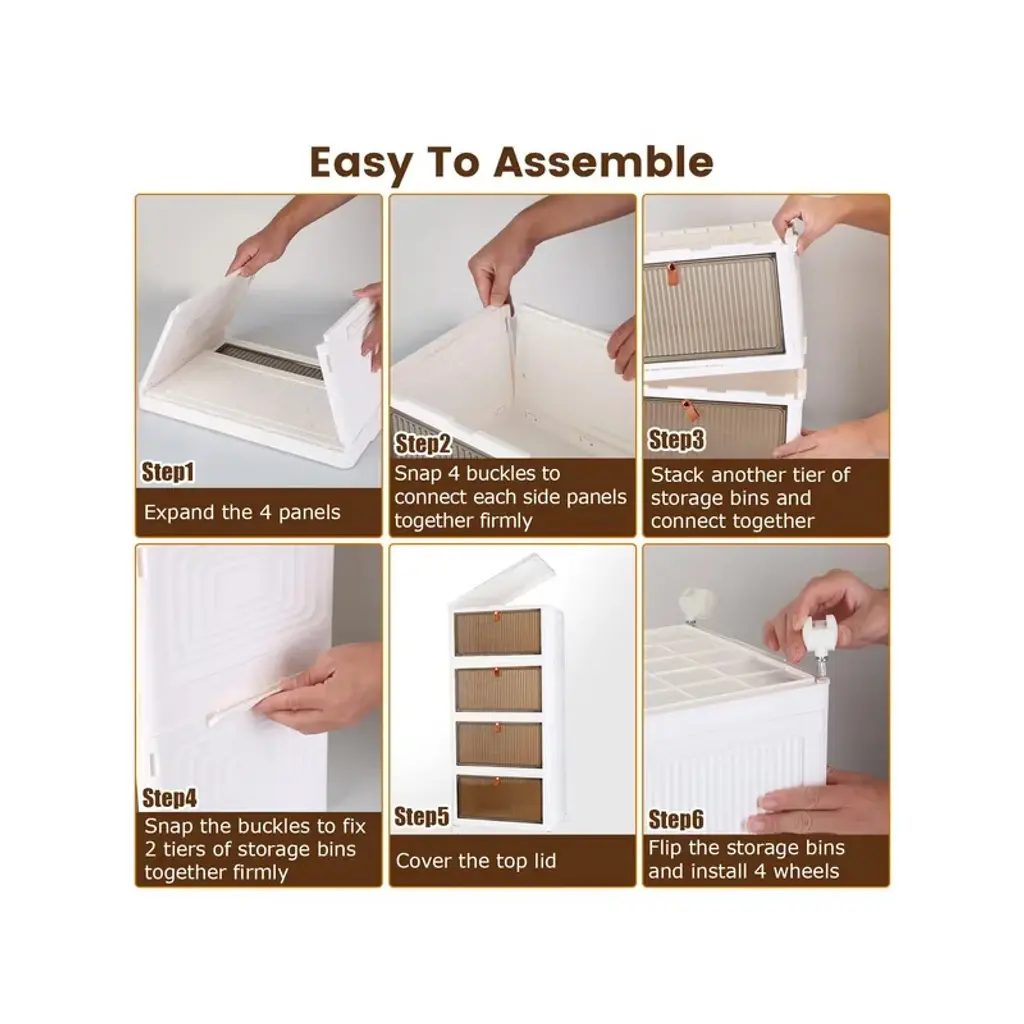 Easy To Assemble

Step1
Expand the 4 panels

Step2
Snap 4 buckles to connect each side panels together firmly

Step3
Stack another tier of storage bins and connect together

Step4
Snap the buckles to fix 2 tiers of storage bins together firmly

Step5
Cover the top lid

Step6
Flip the storage bins and install 4 wheels