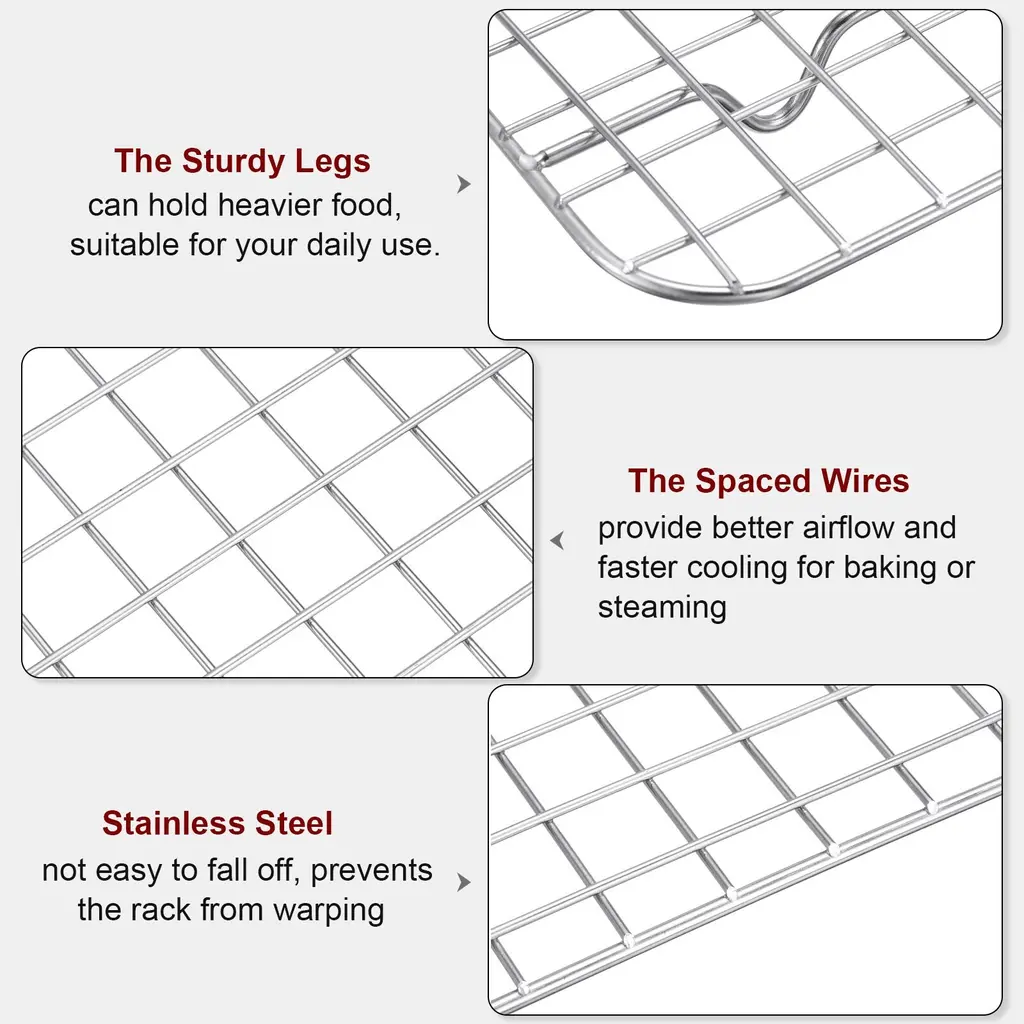 The Sturdy Legs
can hold heavier food, suitable for your daily use.

The Spaced Wires
provide better airflow and faster cooling for baking or steaming

Stainless Steel
not easy to fall off, prevents the rack from warping